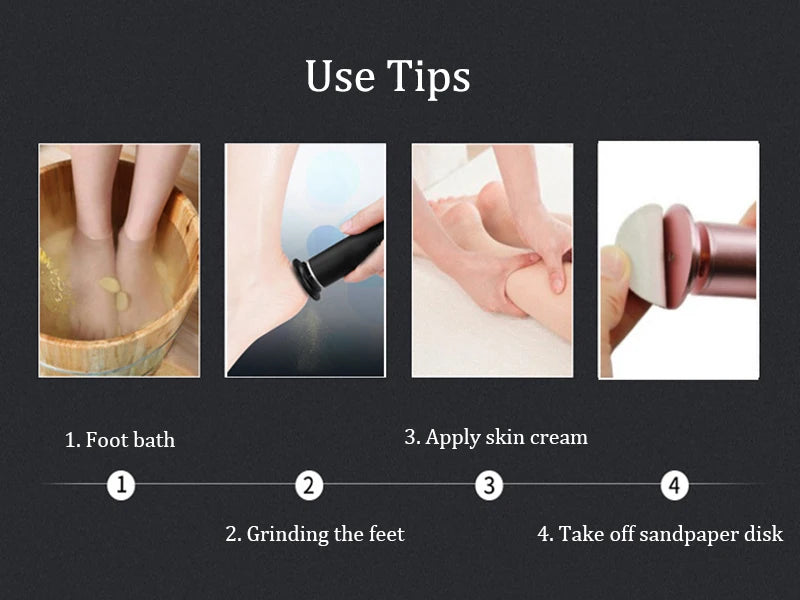 Use Tips

1. Foot bath

3. Apply skin cream

1

2

3

4

2. Grinding the feet

4. Take off sandpaper disk