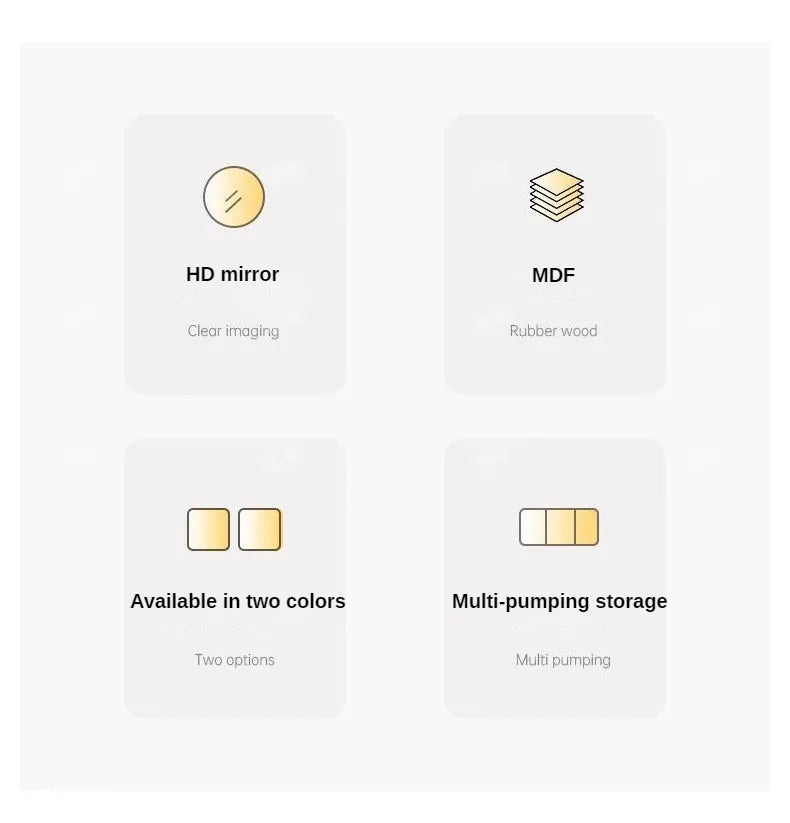 HD mirror

Clear imaging

MDF

Rubber wood

Available in two colors

Two options

Multi-pumping storage

Multi pumping