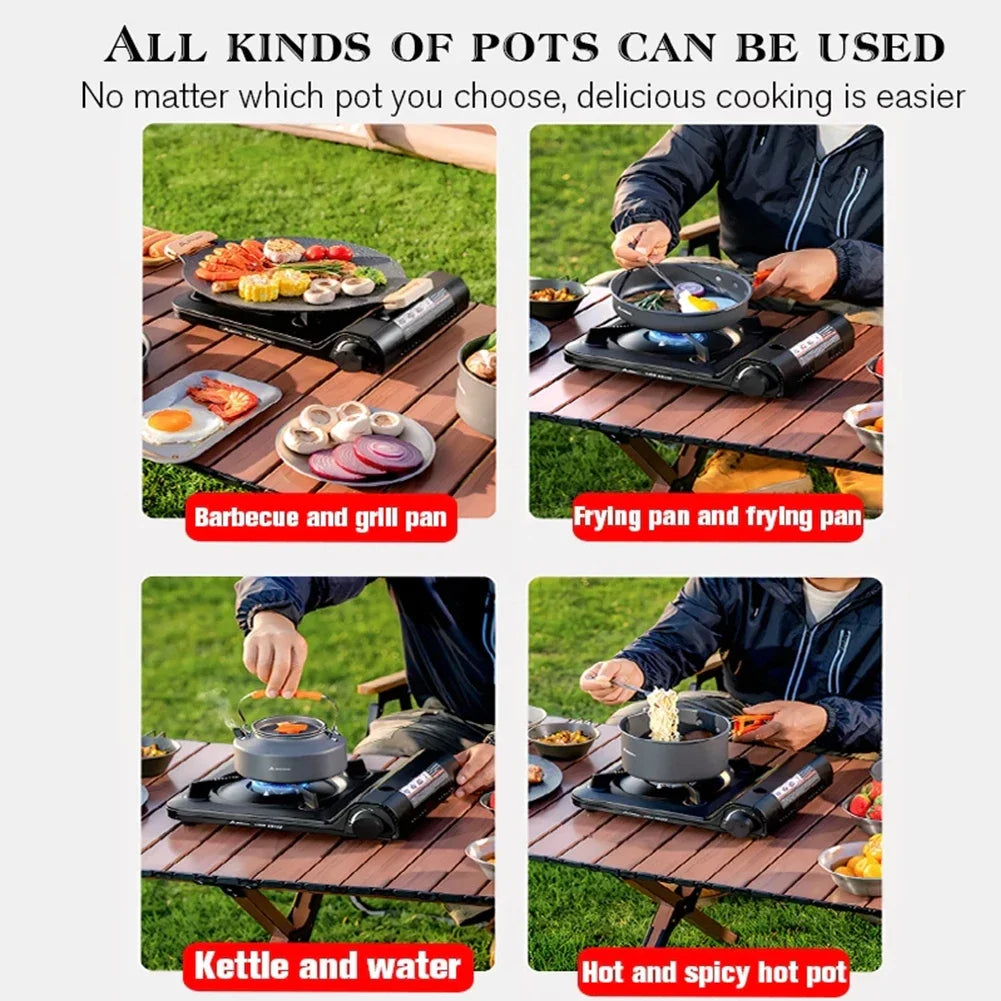 ALL KINDS OF POTS CAN BE USED
No matter which pot you choose, delicious cooking is easier

Barbecue and grill pan

Frying pan and frying pan

Kettle and water

Hot and spicy hot pot