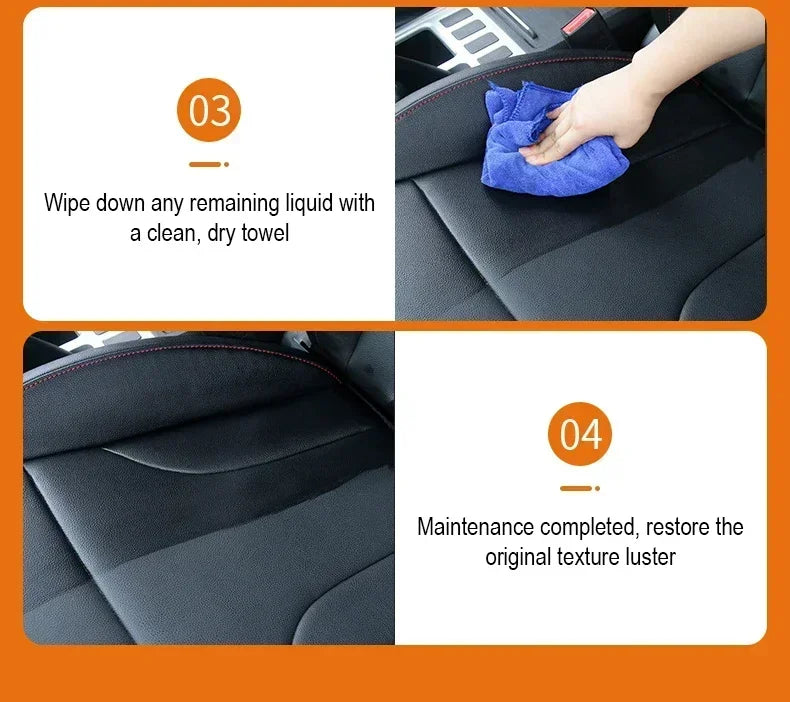 03

Wipe down any remaining liquid with a clean, dry towel

04

Maintenance completed, restore the original texture luster