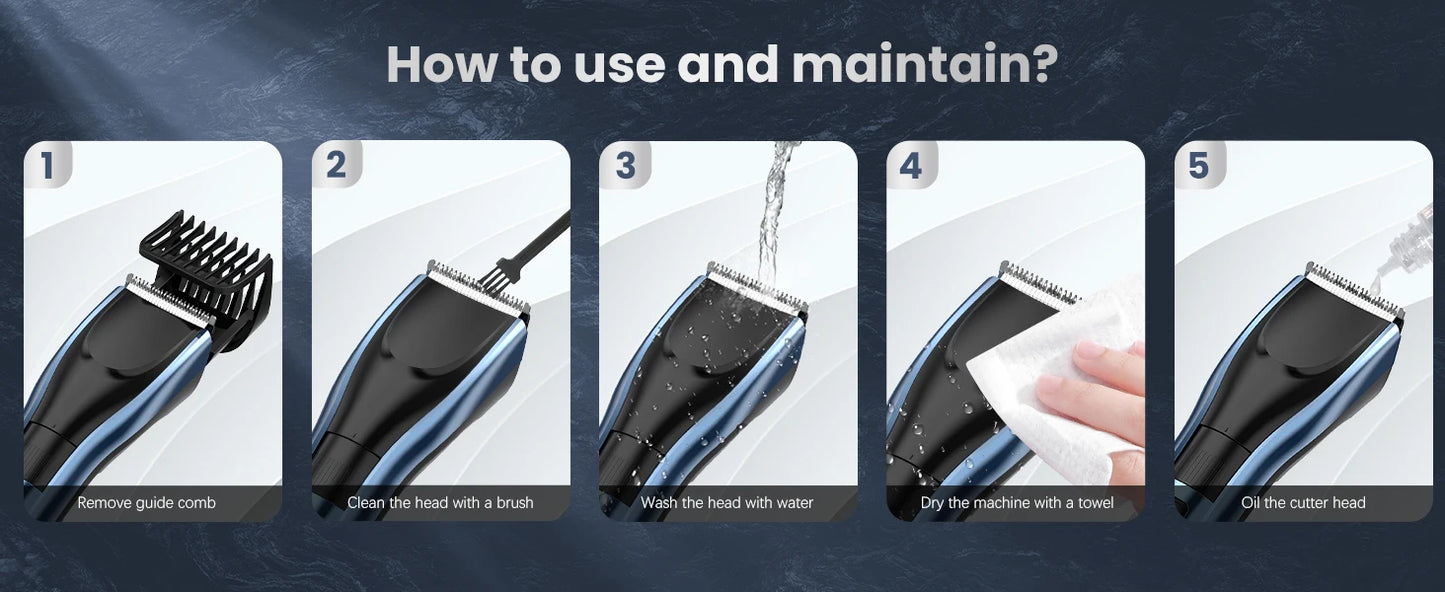 How to use and maintain?

1
Remove guide comb

2
Clean the head with a brush

3
Wash the head with water

4
Dry the machine with a towel

5
Oil the cutter head