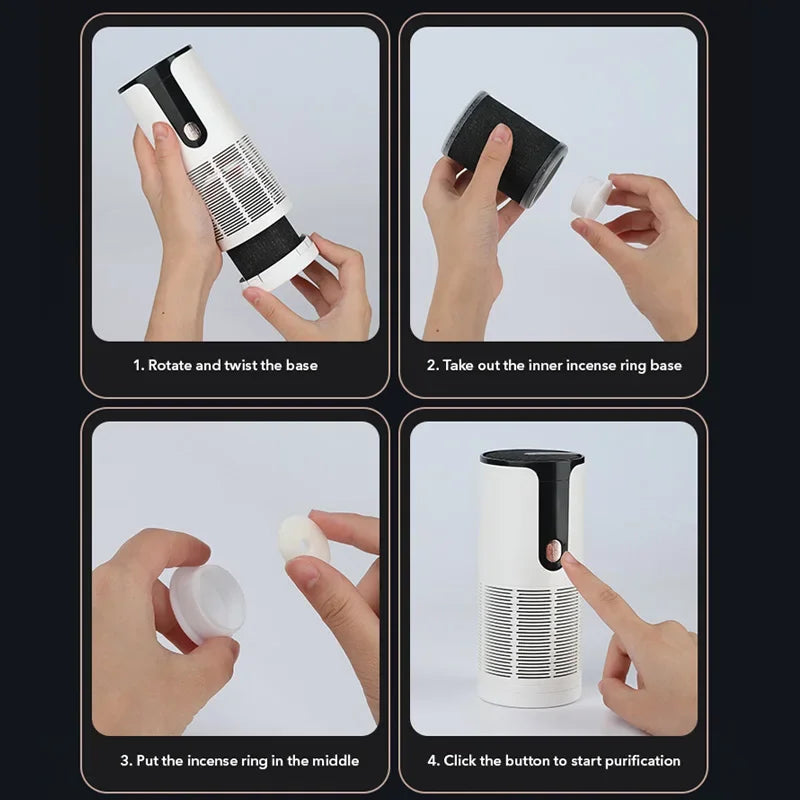 1. Rotate and twist the base

2. Take out the inner incense ring base

3. Put the incense ring in the middle

4. Click the button to start purification