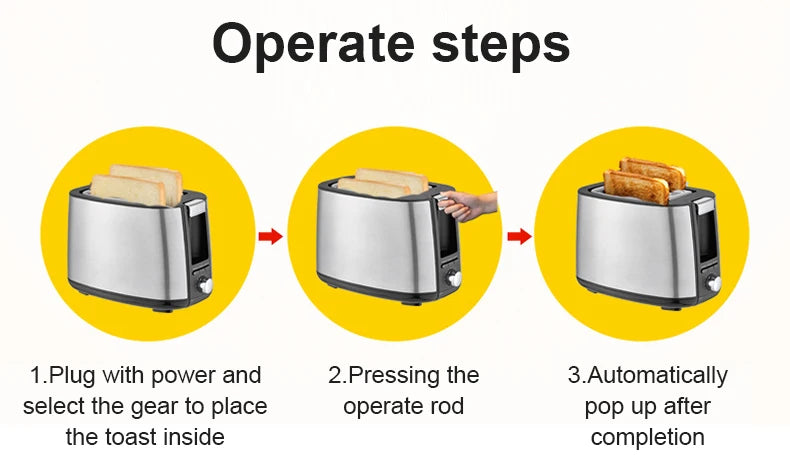 Operate steps

1.Plug with power and select the gear to place the toast inside

2.Pressing the operate rod

3.Automatically pop up after completion