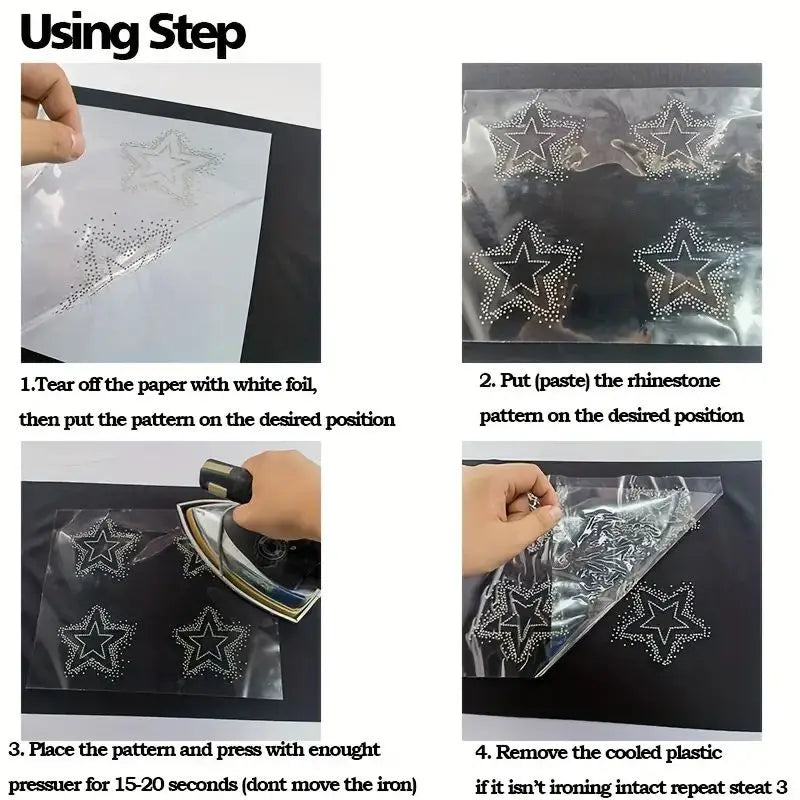 Using Step

1.Tear off the paper with white foil, then put the pattern on the desired position

2. Put (paste) the rhinestone pattern on the desired position

3. Place the pattern and press with enought pressuer for 15-20 seconds (dont move the iron)

4. Remove the cooled plastic if it isn't ironing intact repeat steat 3