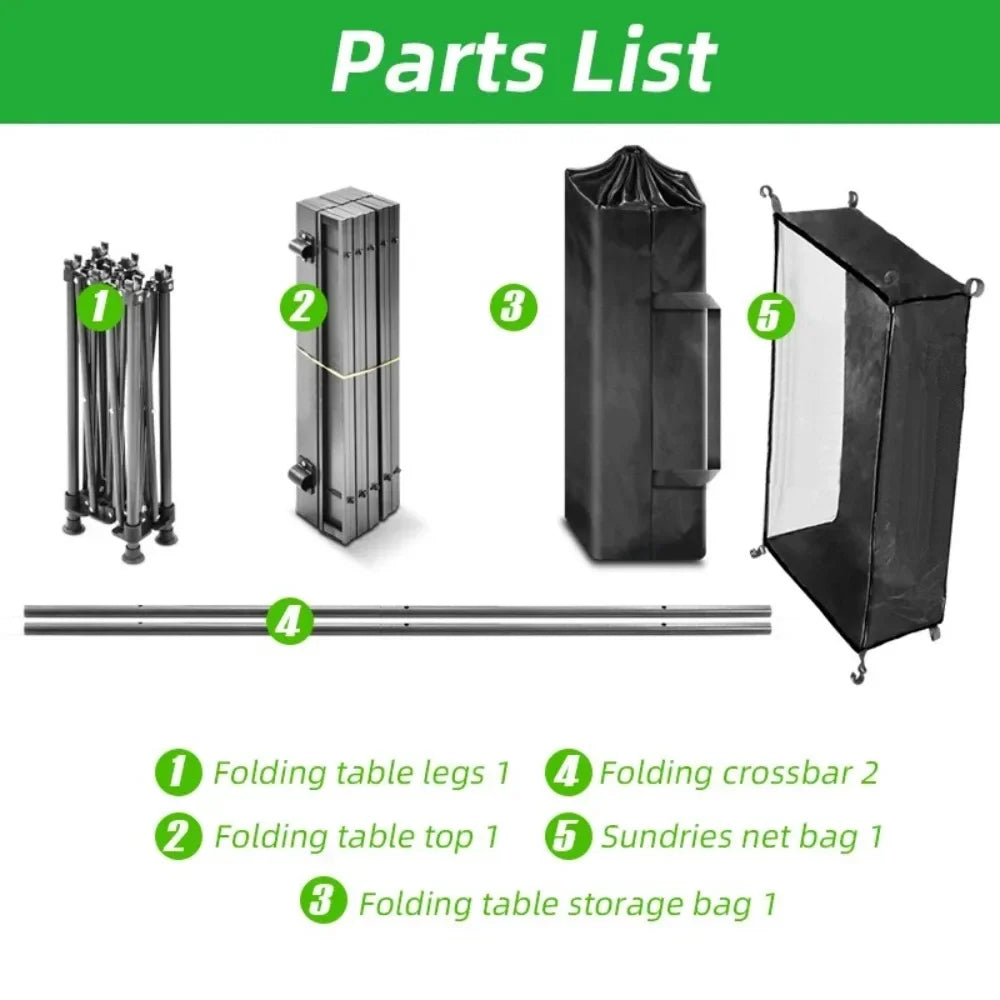 Parts List

1

2

3

5

4

1 Folding table legs 1

4 Folding crossbar 2

2 Folding table top 1

5 Sundries net bag 1

3 Folding table storage bag 1