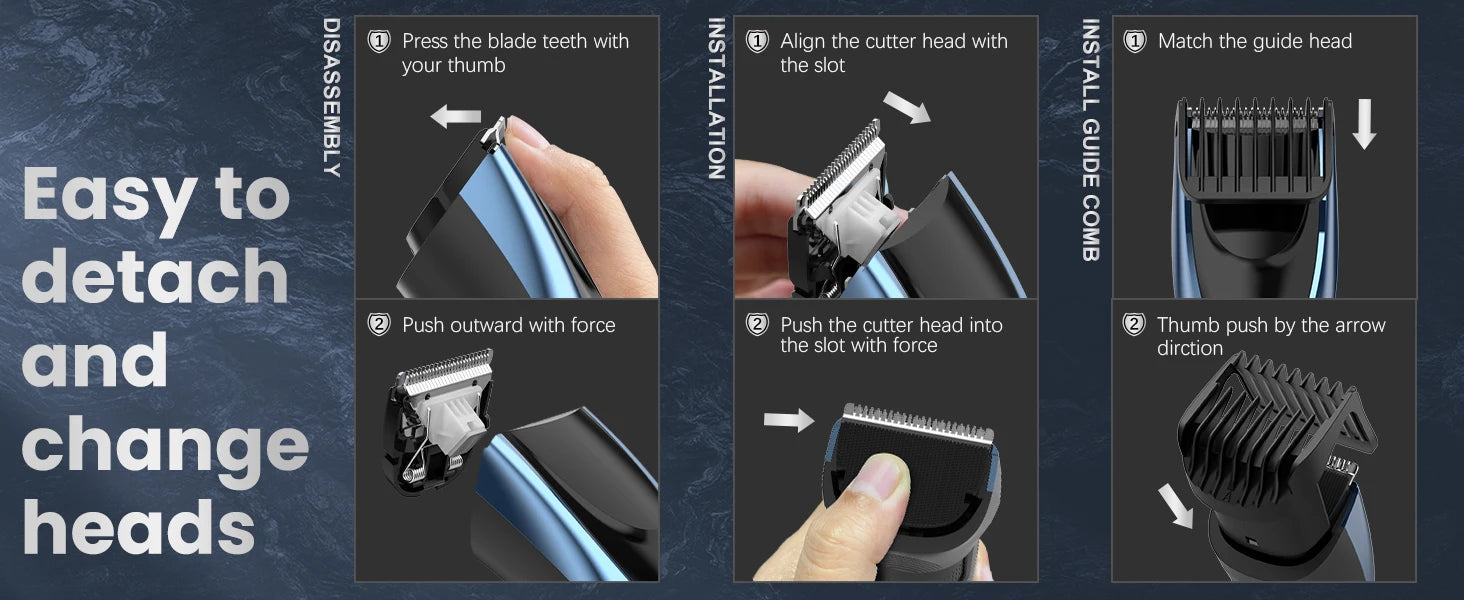 Easy to detach and change heads

DISASSEMBLY

① Press the blade teeth with your thumb

② Push outward with force

INSTALLATION

① Align the cutter head with the slot

② Push the cutter head into the slot with force

INSTALL GUIDE COMB

① Match the guide head

② Thumb push by the arrow dirction