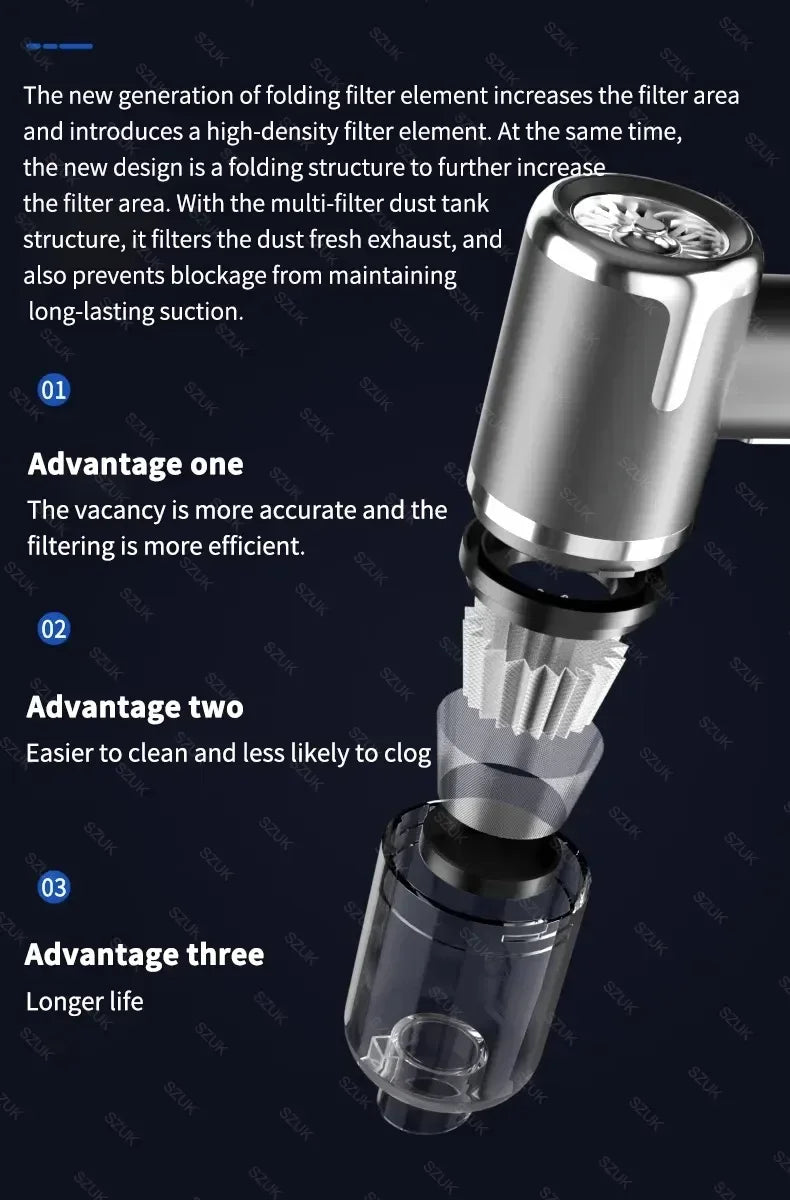 The new generation of folding filter element increases the filter area and introduces a high-density filter element. At the same time, the new design is a folding structure to further increase the filter area. With the multi-filter dust tank structure, it filters the dust fresh exhaust, and also prevents blockage from maintaining long-lasting suction.

01

Advantage one
The vacancy is more accurate and the filtering is more efficient.

02

Advantage two
Easier to clean and less likely to clog

03

Advantage three
Longer life

SZUK