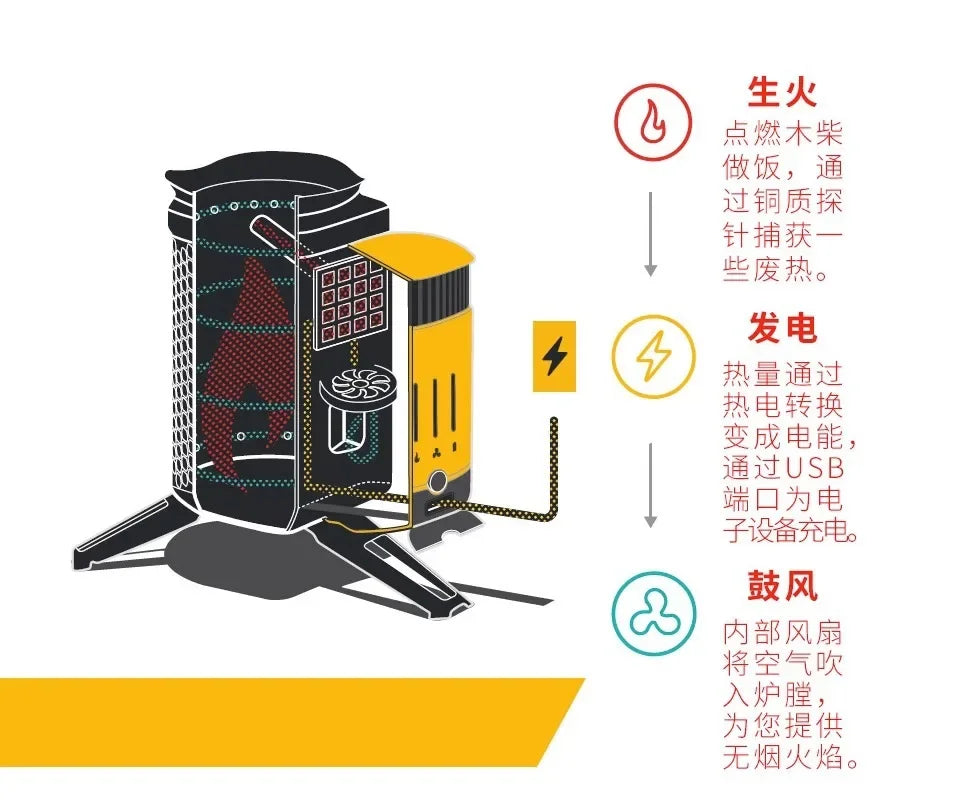 生火
点燃木柴做饭，通过铜质探针捕获一些废热。

发电
热量通过热电转换变成电能，通过USB端口为电子设备充电。

鼓风
内部风扇将空气吹入炉膛，为您提供无烟火焰。