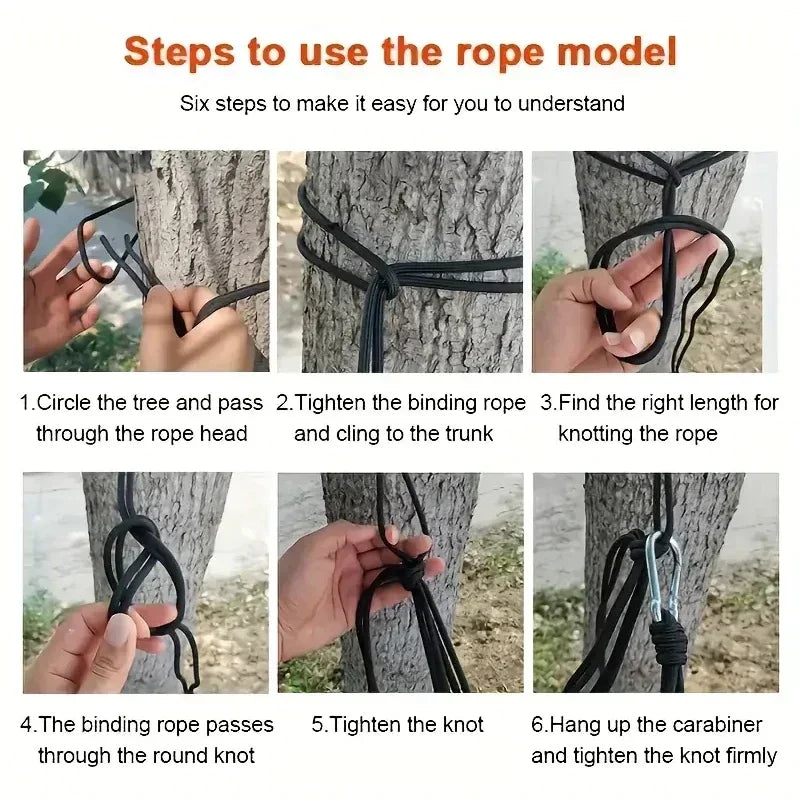 Steps to use the rope model

Six steps to make it easy for you to understand

1.Circle the tree and pass through the rope head

2.Tighten the binding rope and cling to the trunk

3.Find the right length for knotting the rope

4.The binding rope passes through the round knot

5.Tighten the knot

6.Hang up the carabiner and tighten the knot firmly