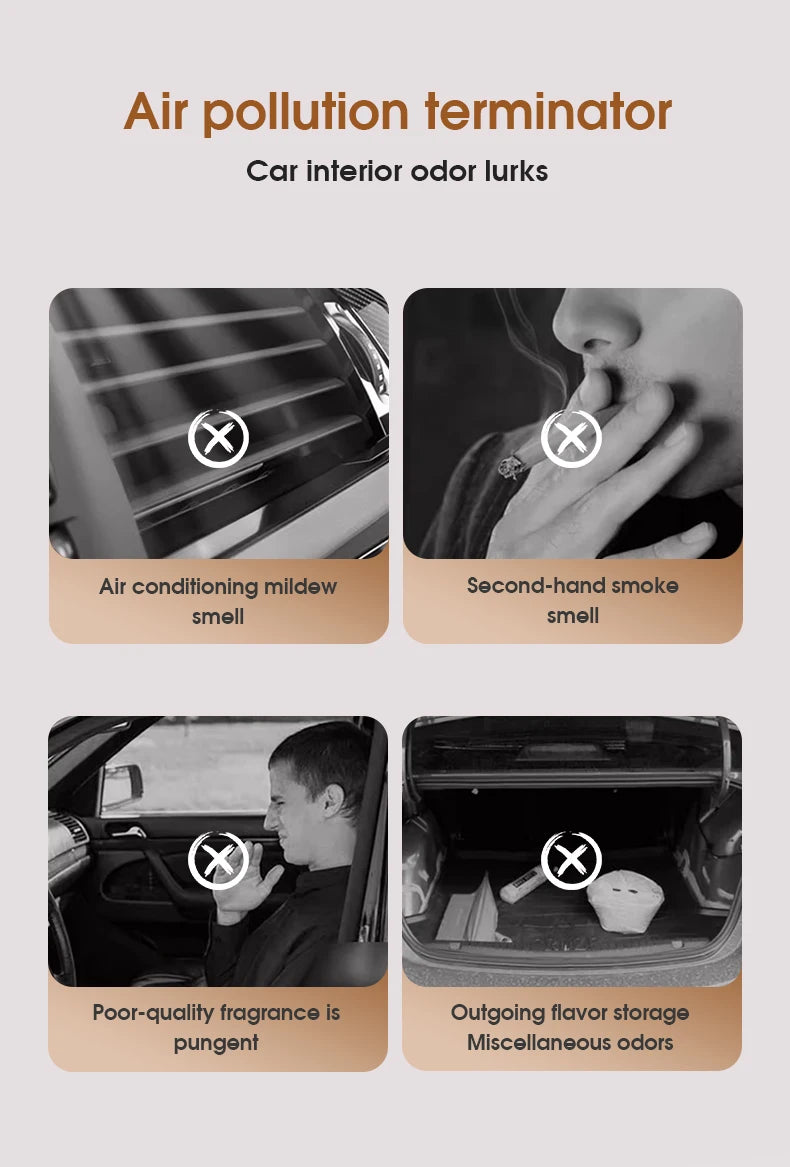 Air pollution terminator
Car interior odor lurks

Air conditioning mildew smell

Second-hand smoke smell

Poor-quality fragrance is pungent

Outgoing flavor storage Miscellaneous odors