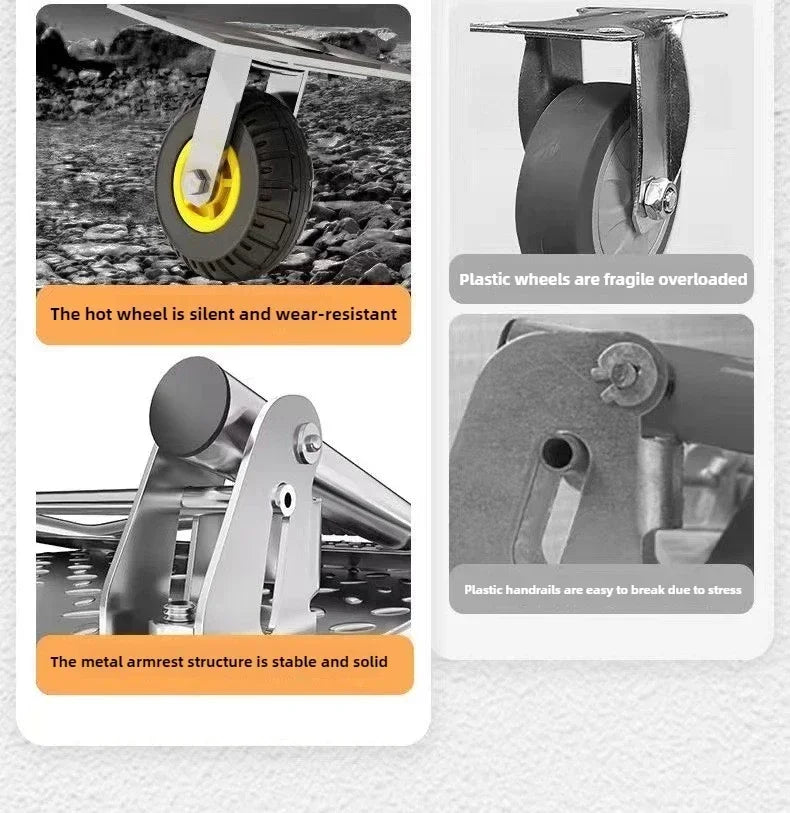 The hot wheel is silent and wear-resistant

The metal armrest structure is stable and solid

Plastic wheels are fragile overloaded

Plastic handrails are easy to break due to stress