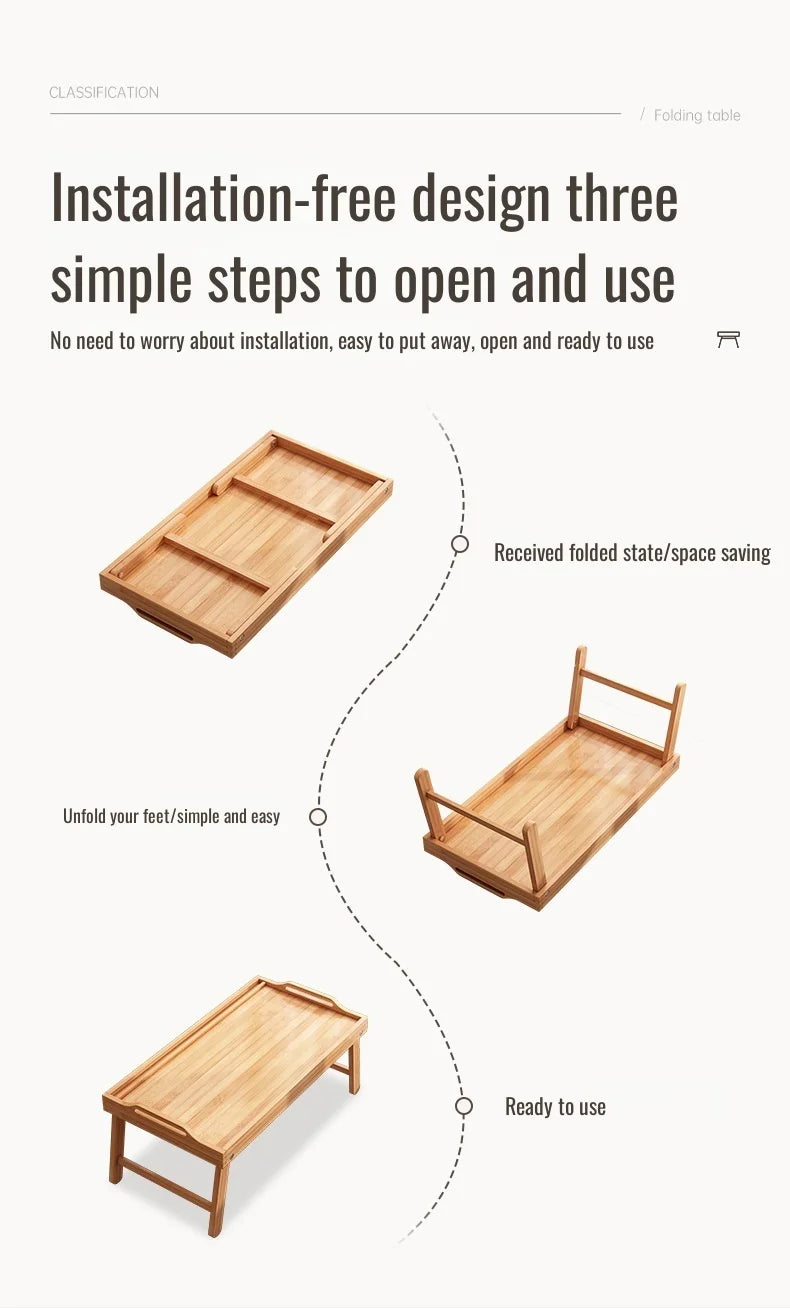 CLASSIFICATION

/ Folding table

Installation-free design three simple steps to open and use

No need to worry about installation, easy to put away, open and ready to use

Received folded state/space saving

Unfold your feet/simple and easy

Ready to use