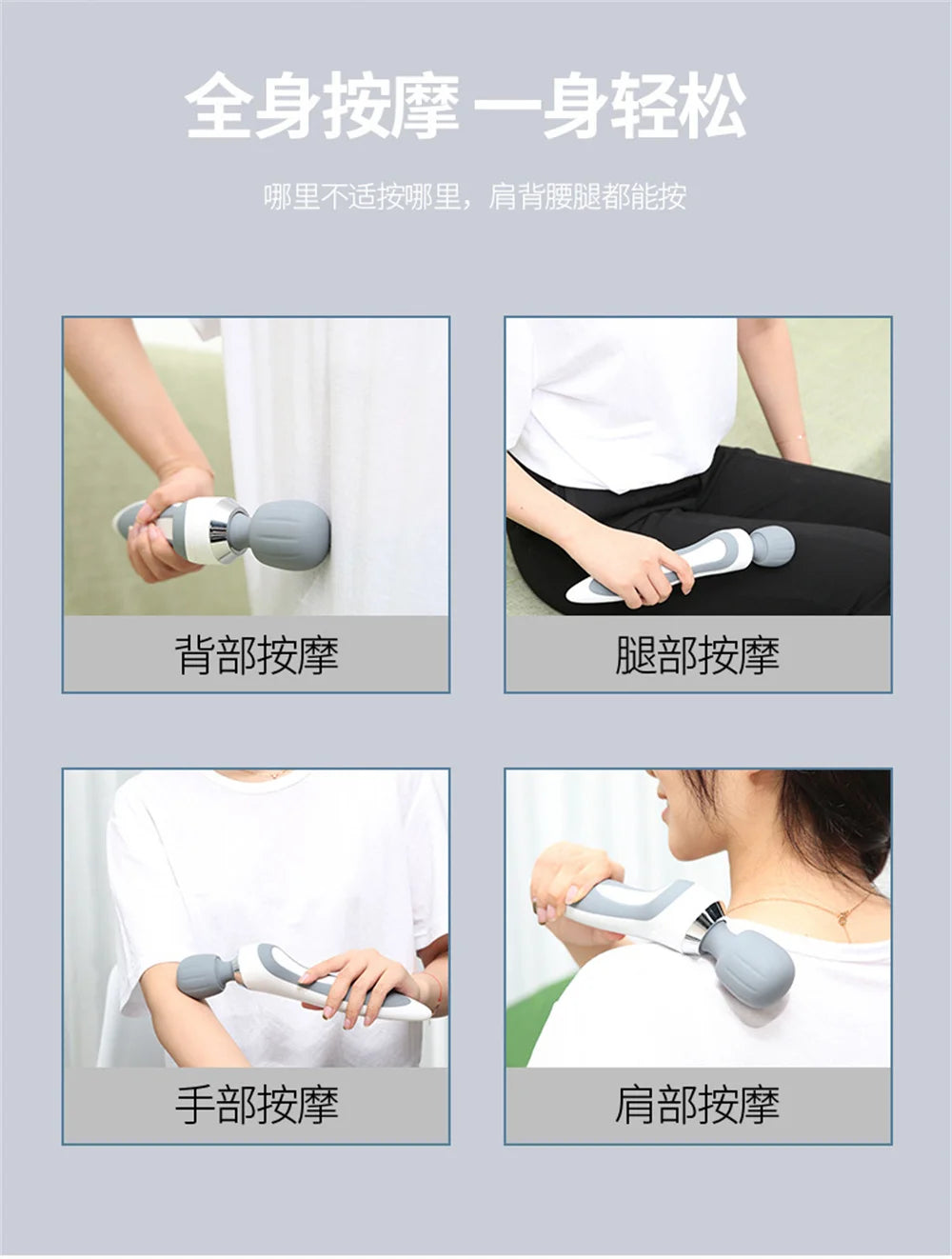 全身按摩 一身轻松

哪里不适按哪里，肩背腰腿都能按

背部按摩

腿部按摩

手部按摩

肩部按摩