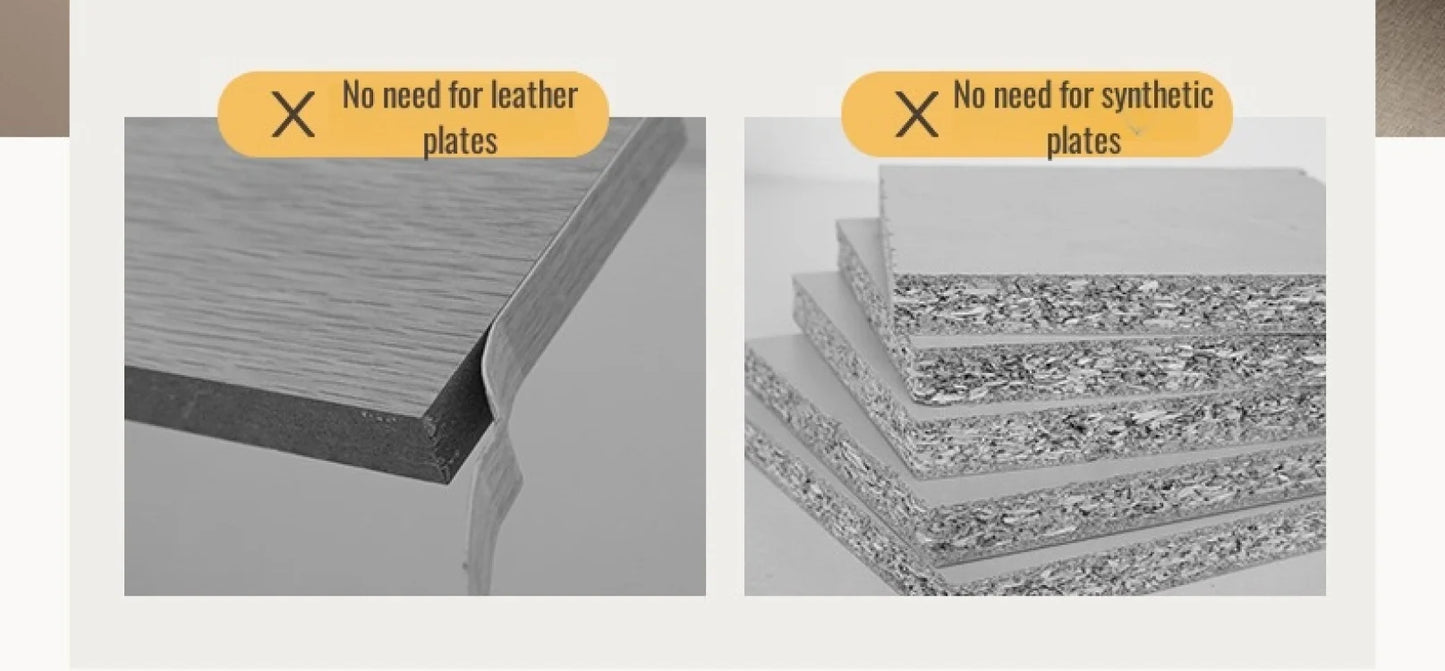 X No need for leather plates

X No need for synthetic plates