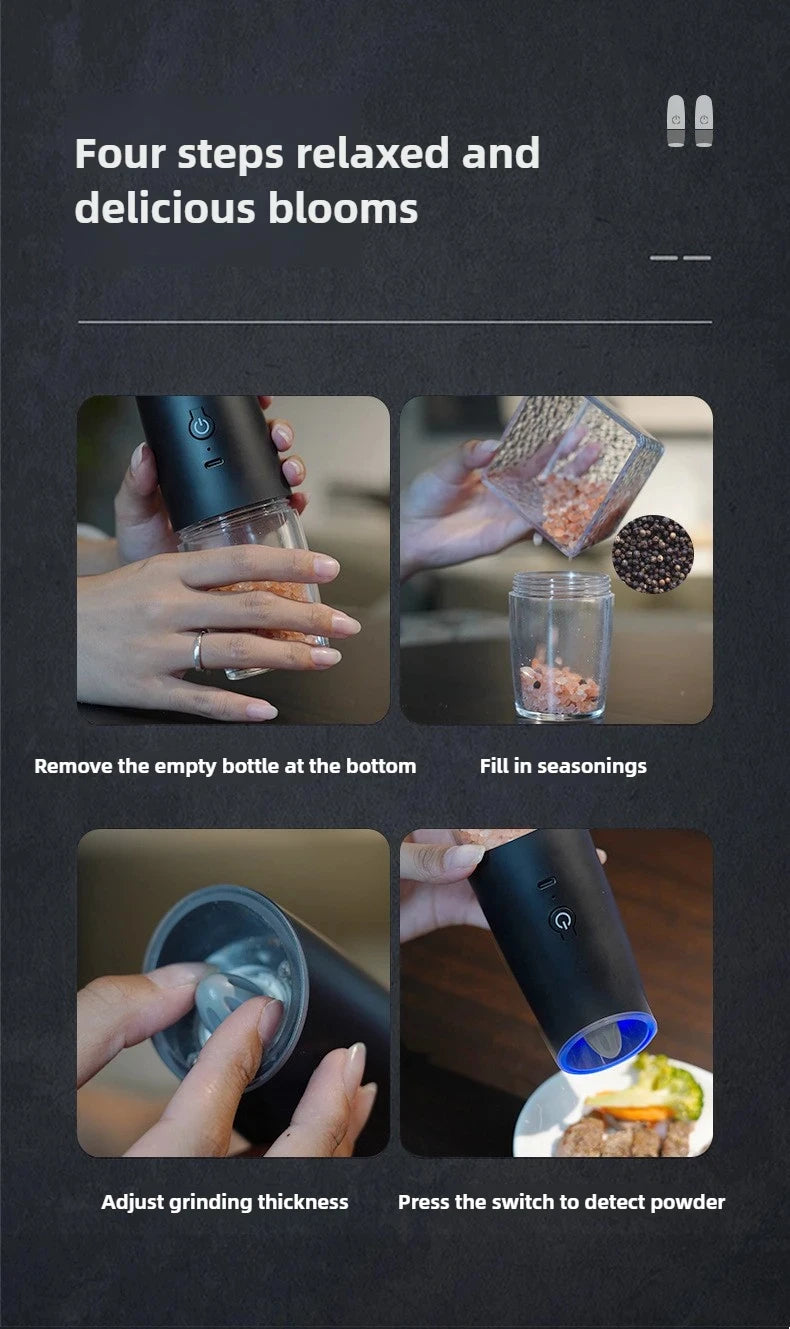 Four steps relaxed and delicious blooms

Remove the empty bottle at the bottom

Fill in seasonings

Adjust grinding thickness

Press the switch to detect powder