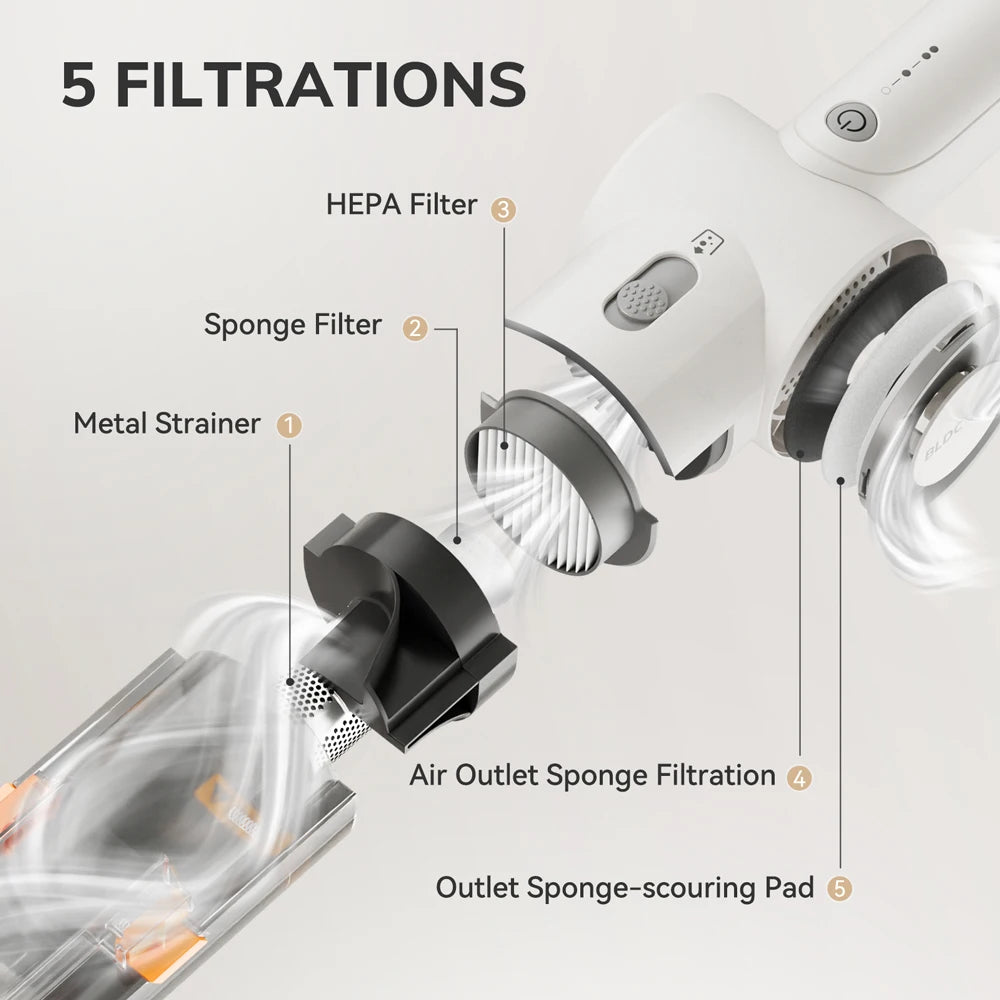 5 FILTRATIONS

HEPA Filter 3

Sponge Filter 2

Metal Strainer 1

BLDC

Air Outlet Sponge Filtration 4

Outlet Sponge-scouring Pad 5