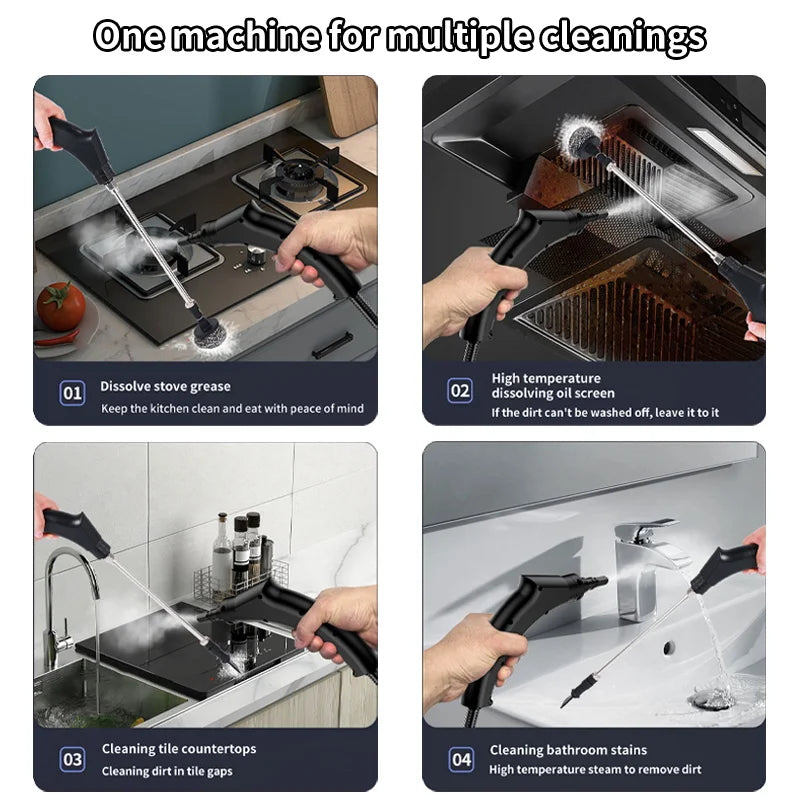 One machine for multiple cleanings

01 Dissolve stove grease
Keep the kitchen clean and eat with peace of mind

02 High temperature dissolving oil screen
If the dirt can't be washed off, leave it to it

03 Cleaning tile countertops
Cleaning dirt in tile gaps

04 Cleaning bathroom stains
High temperature steam to remove dirt