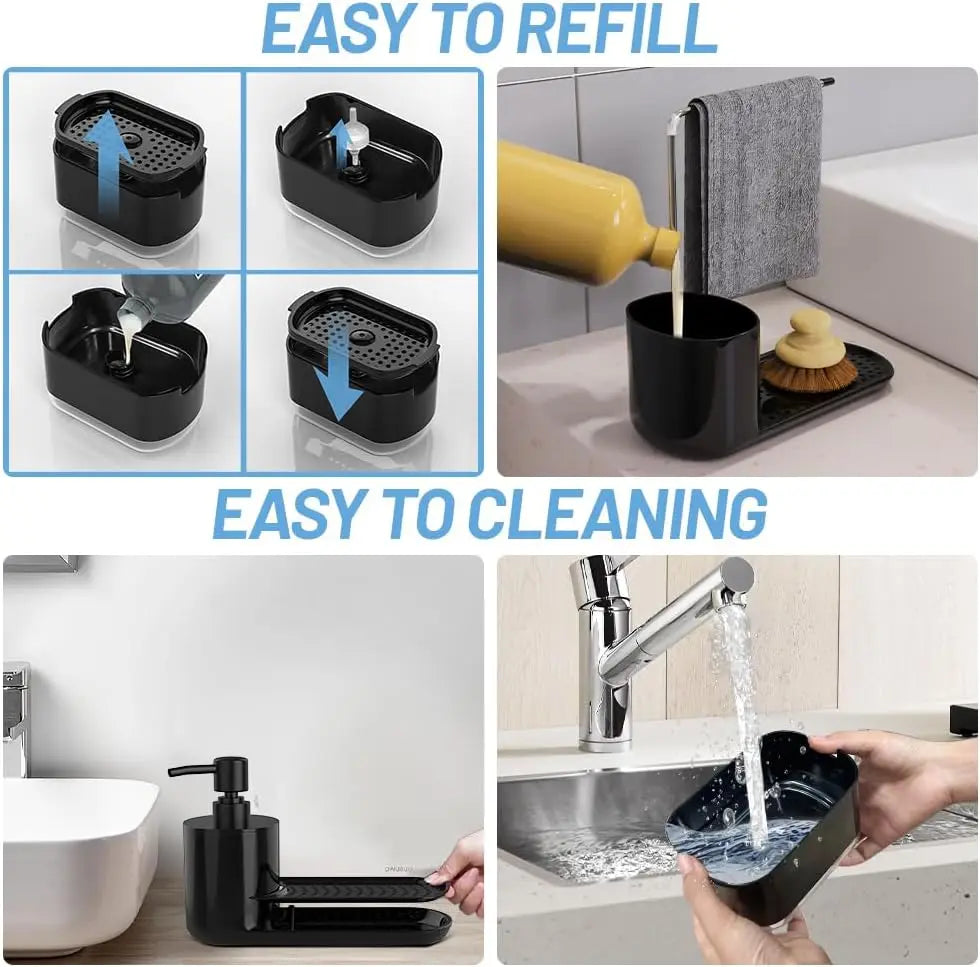 EASY TO REFILL

EASY TO CLEANING