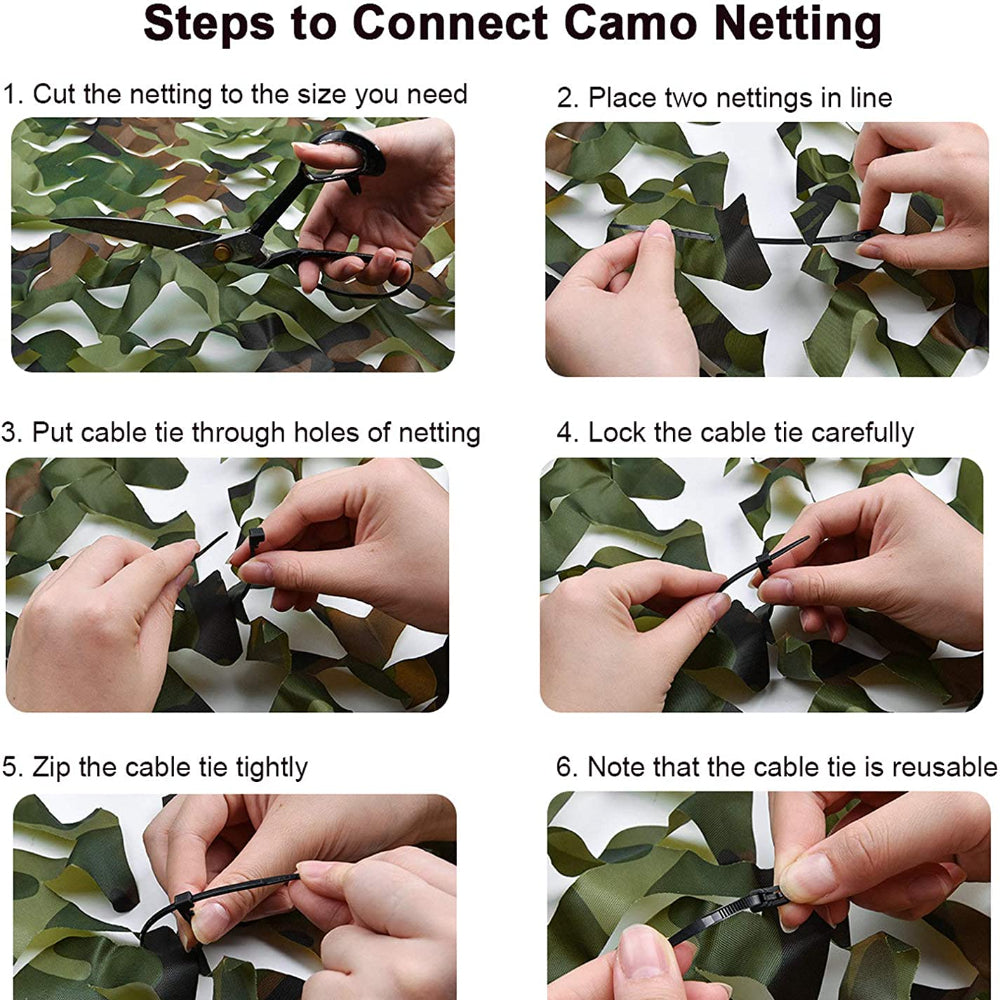 Steps to Connect Camo Netting

1. Cut the netting to the size you need

2. Place two nettings in line

3. Put cable tie through holes of netting

4. Lock the cable tie carefully

5. Zip the cable tie tightly

6. Note that the cable tie is reusable