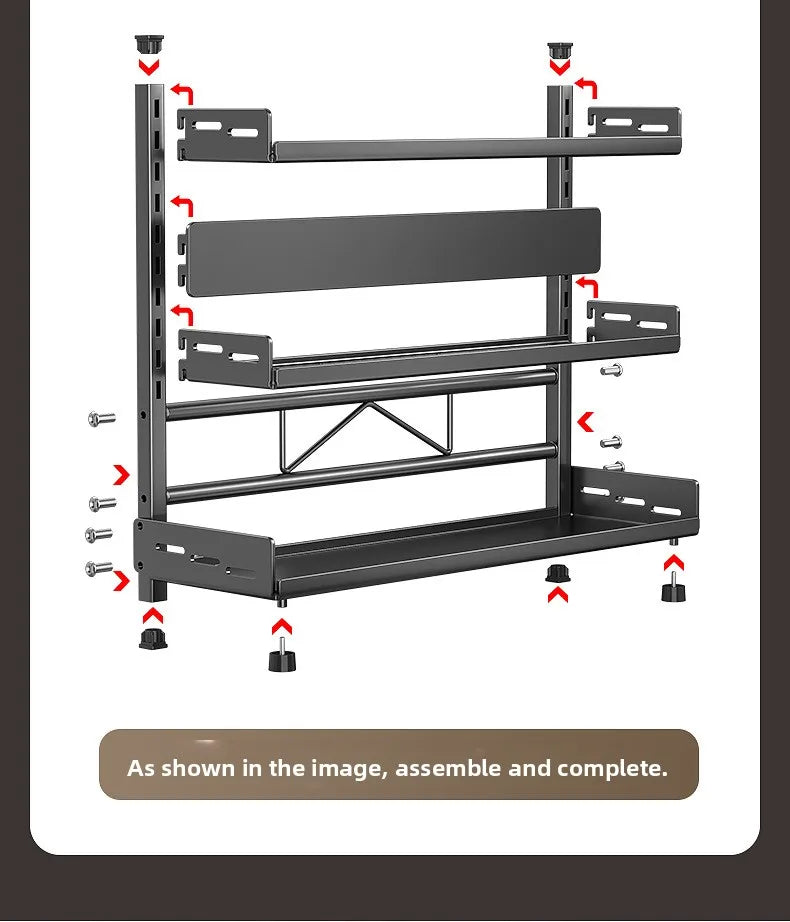 As shown in the image, assemble and complete.