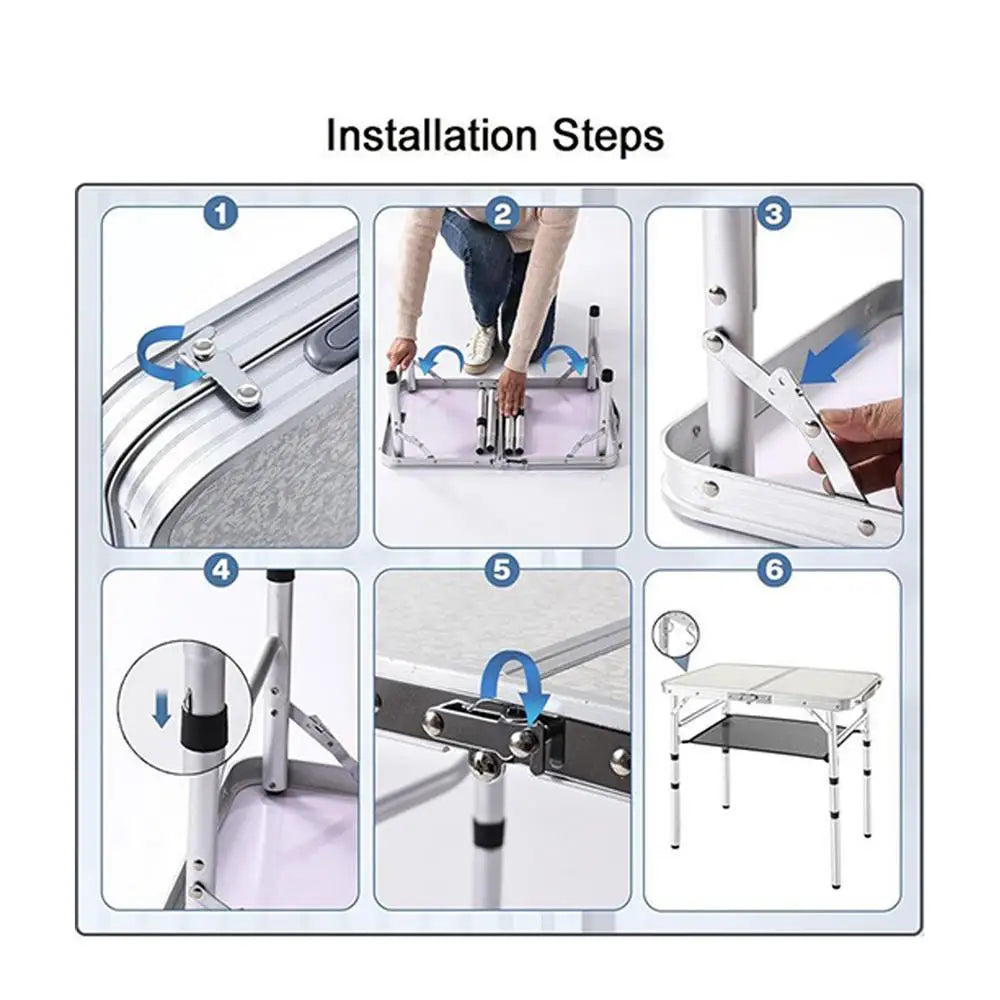 Installation Steps

1

2

3

4

5

6