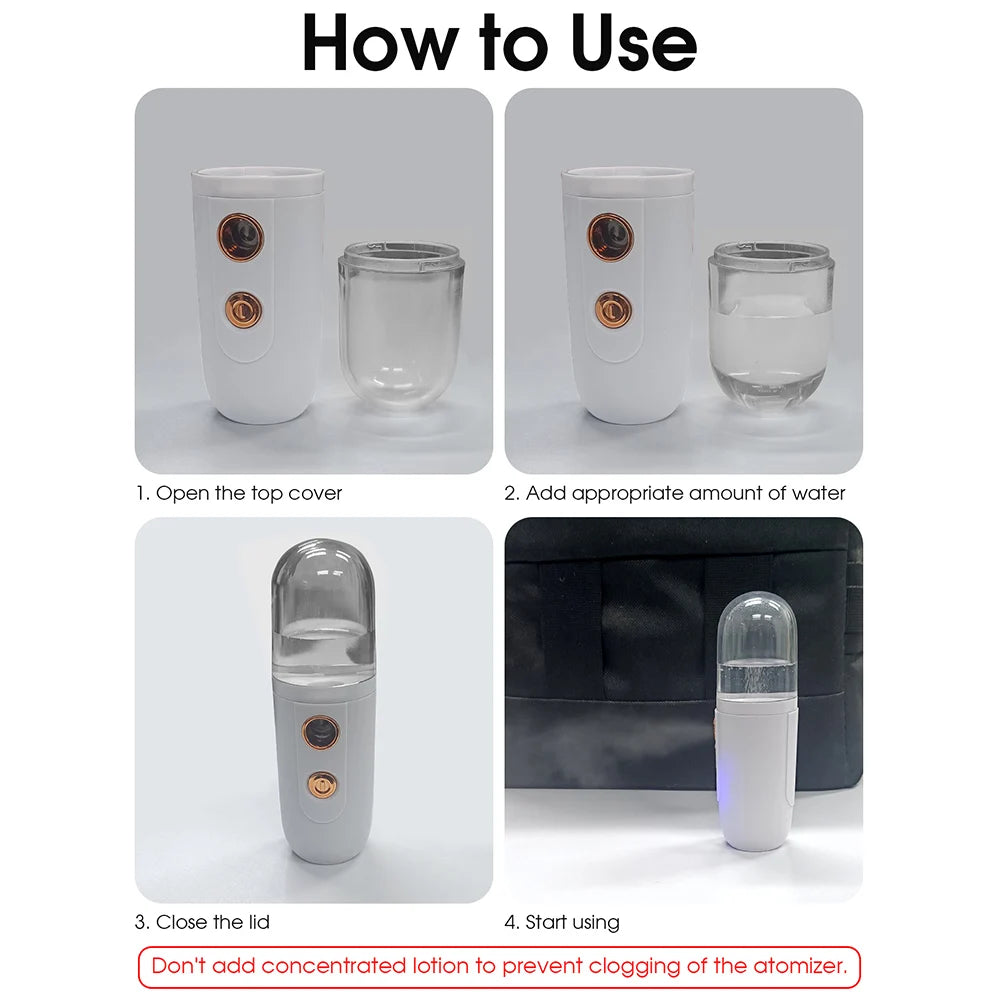 How to Use

1. Open the top cover

2. Add appropriate amount of water

3. Close the lid

4. Start using

Don't add concentrated lotion to prevent clogging of the atomizer.