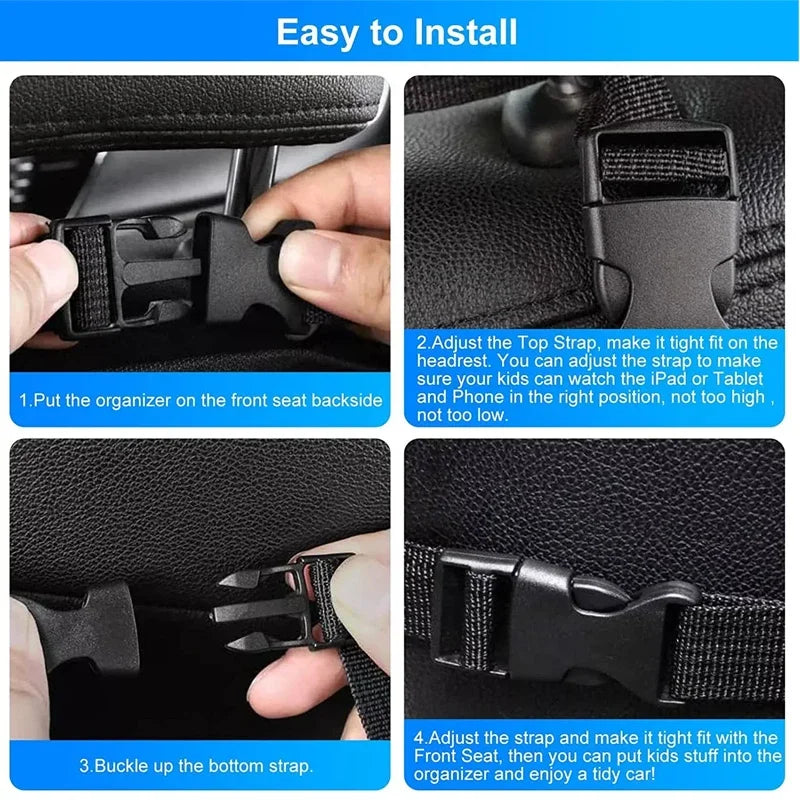 Easy to Install

1.Put the organizer on the front seat backside

2.Adjust the Top Strap, make it tight fit on the headrest. You can adjust the strap to make sure your kids can watch the iPad or Tablet and Phone in the right position, not too high , not too low.

3.Buckle up the bottom strap.

4.Adjust the strap and make it tight fit with the Front Seat, then you can put kids stuff into the organizer and enjoy a tidy car!