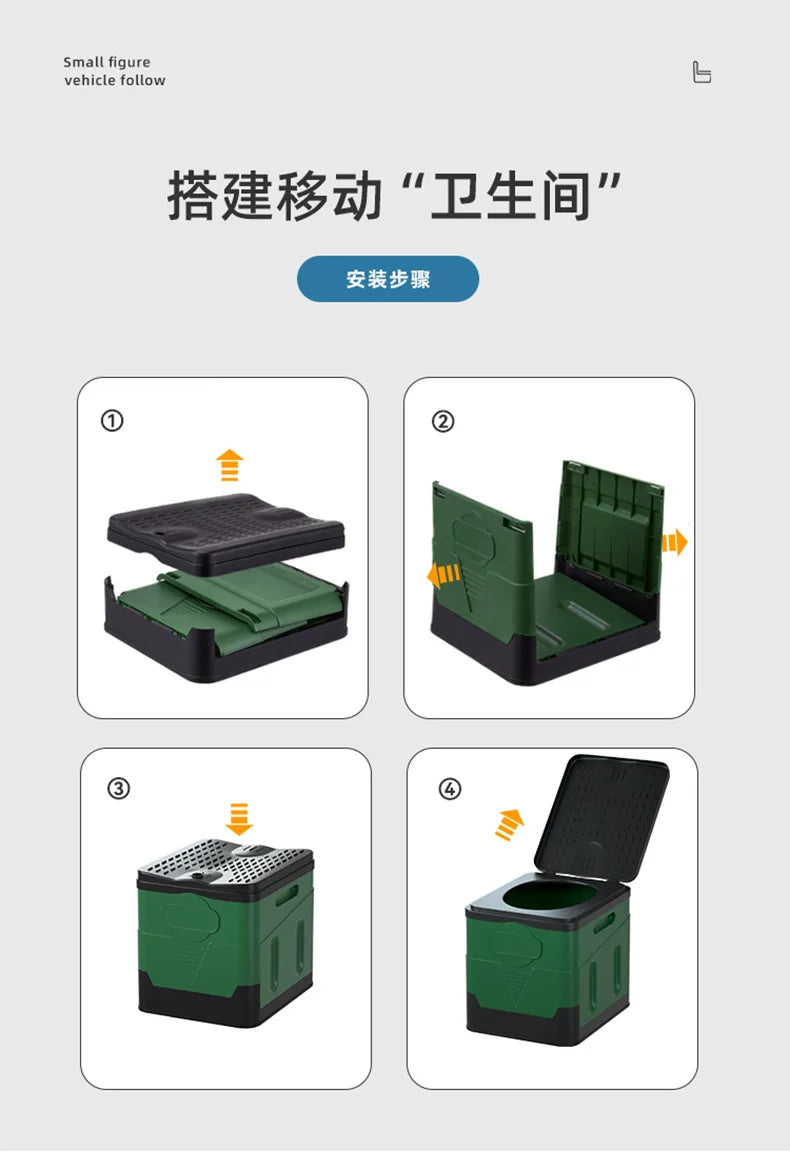 Small figure
vehicle follow

搭建移动“卫生间”

安装步骤

①

②

③

④