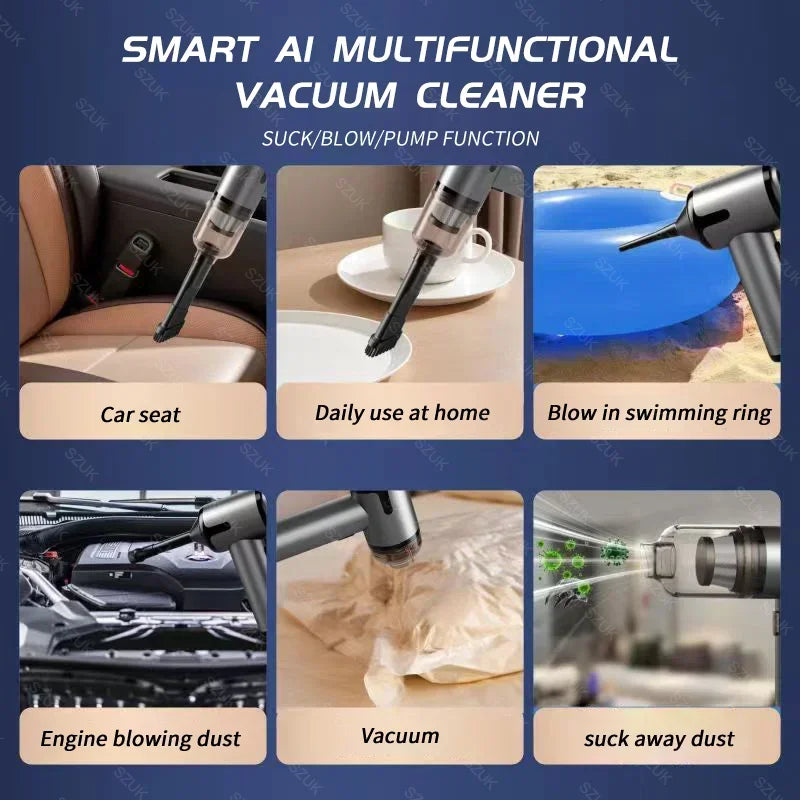 SMART AI MULTIFUNCTIONAL VACUUM CLEANER

SUCK/BLOW/PUMP FUNCTION

Car seat

Daily use at home

Blow in swimming ring

Engine blowing dust

Vacuum

suck away dust

SZUK