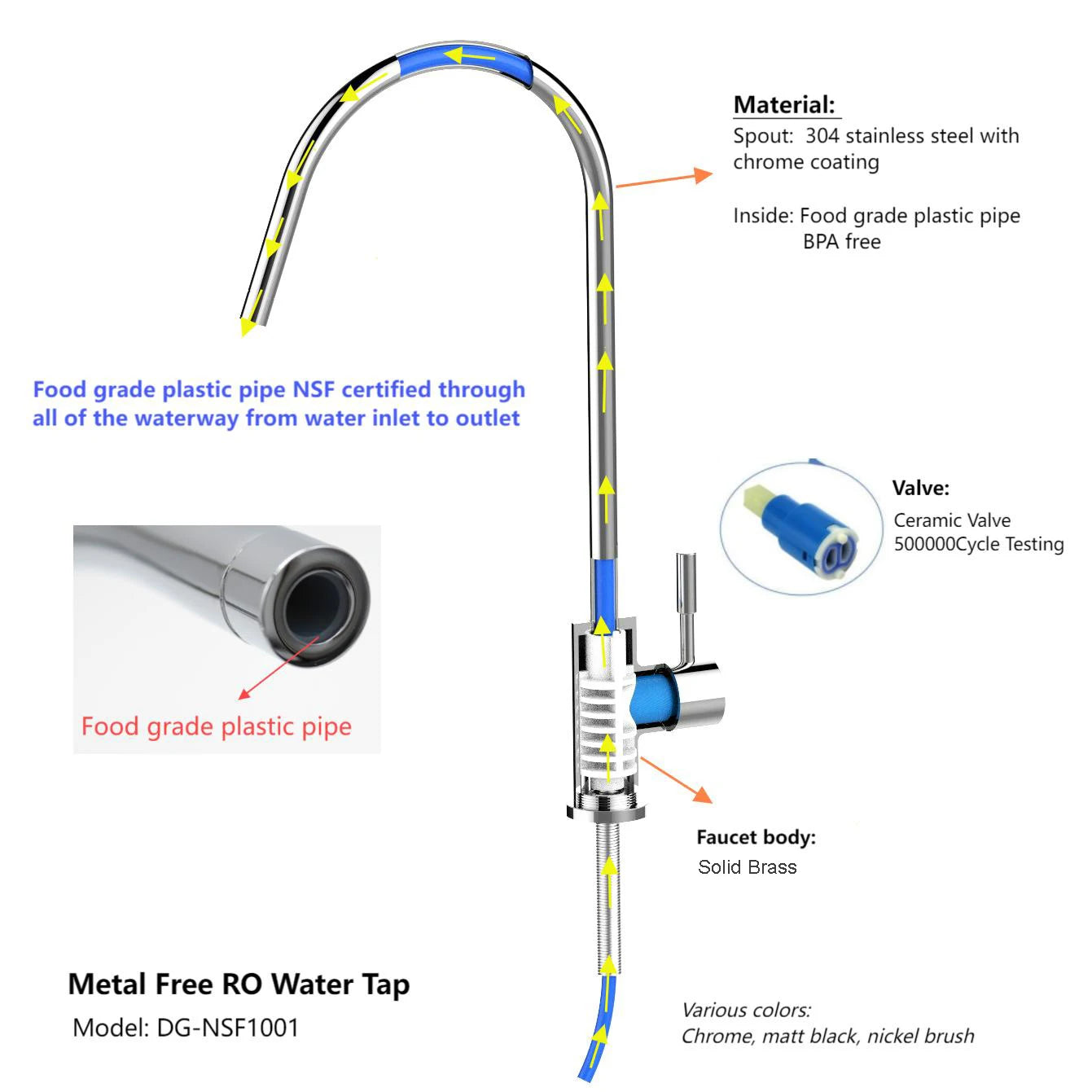 Material:
Spout: 304 stainless steel with chrome coating

Inside: Food grade plastic pipe
BPA free

Food grade plastic pipe NSF certified through all of the waterway from water inlet to outlet

Valve:
Ceramic Valve
500000Cycle Testing

Food grade plastic pipe

Faucet body:
Solid Brass

Metal Free RO Water Tap
Model: DG-NSF1001

Various colors:
Chrome, matt black, nickel brush