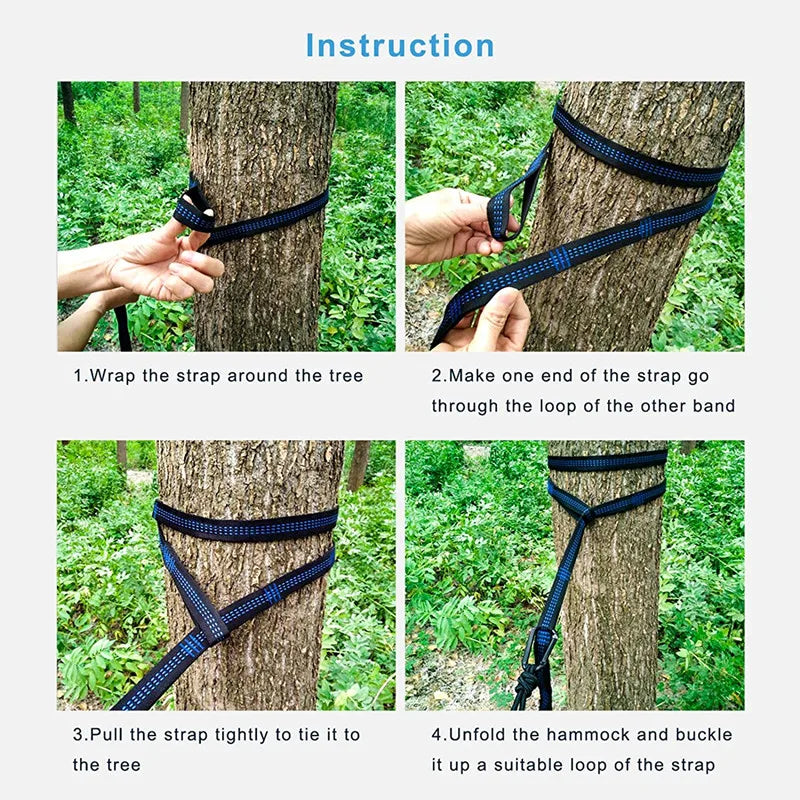 Instruction

1.Wrap the strap around the tree

2.Make one end of the strap go through the loop of the other band

3.Pull the strap tightly to tie it to the tree

4.Unfold the hammock and buckle it up a suitable loop of the strap