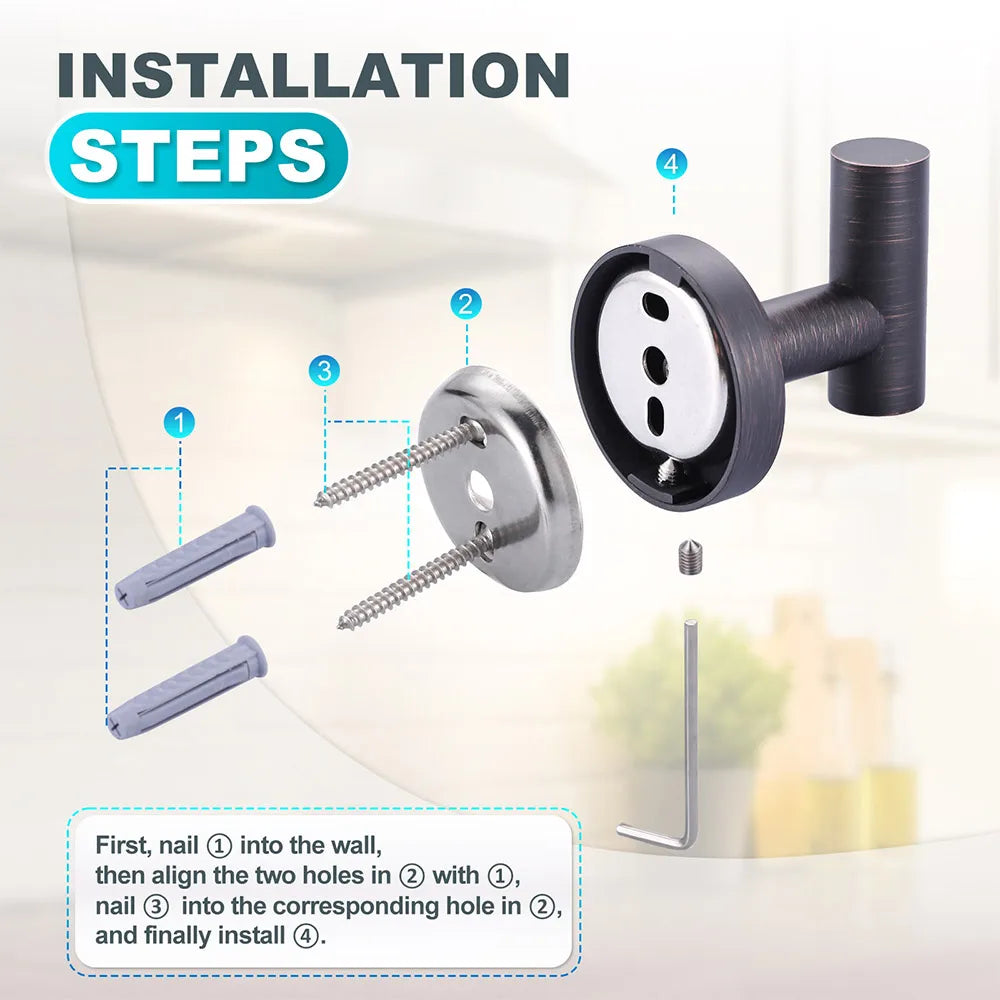 INSTALLATION
STEPS

4
2
3
1

First, nail ① into the wall, then align the two holes in ② with ①, nail ③ into the corresponding hole in ②, and finally install ④.