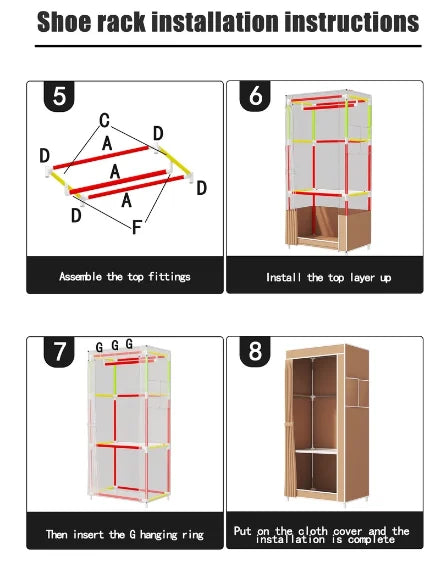 Shoe rack installation instructions

5

C
D
A
D
A
D
A
D
F

Assemble the top fittings

6

Install the top layer up

7

G G G

Then insert the G hanging ring

8

Put on the cloth cover and the installation is complete