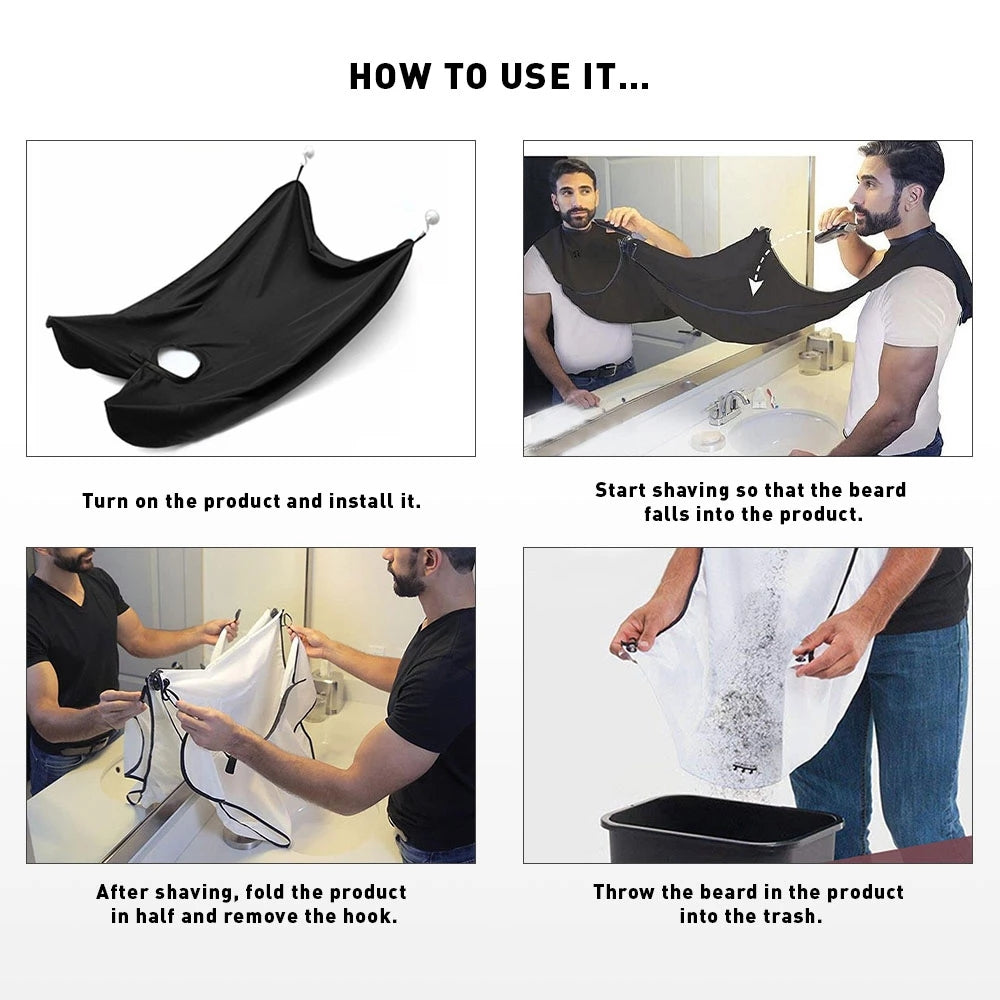 HOW TO USE IT...

Turn on the product and install it.

Start shaving so that the beard falls into the product.

After shaving, fold the product in half and remove the hook.

Throw the beard in the product into the trash.