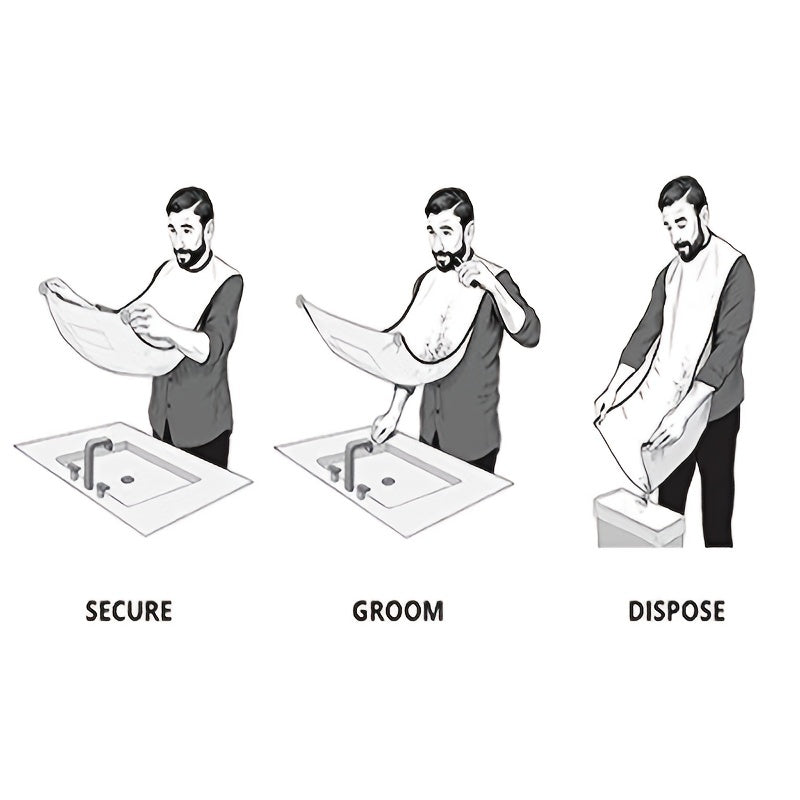 SECURE

GROOM

DISPOSE