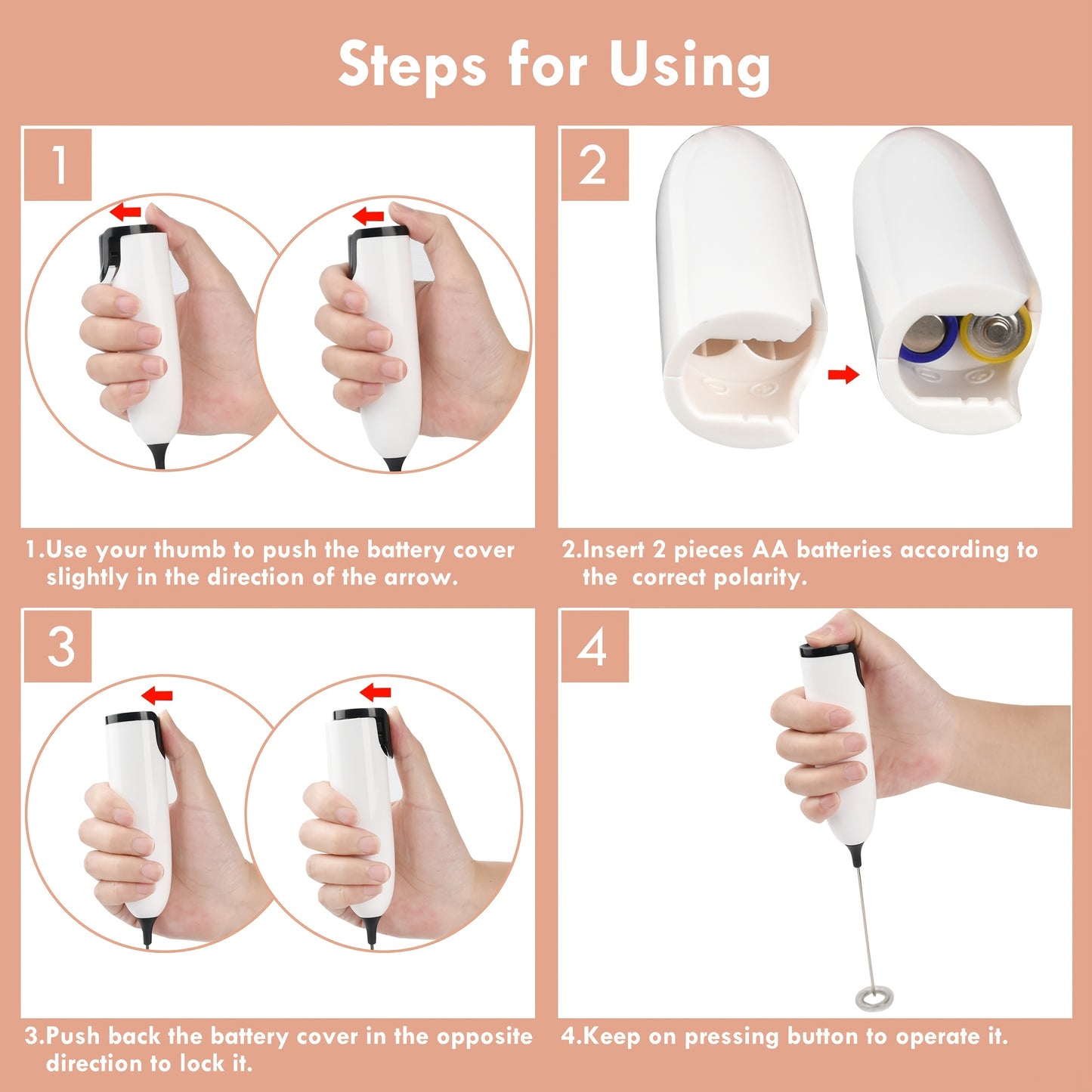 Steps for Using

1

1.Use your thumb to push the battery cover slightly in the direction of the arrow.

2

2.Insert 2 pieces AA batteries according to the  correct polarity.

3

3.Push back the battery cover in the opposite direction to lock it.

4

4.Keep on pressing button to operate it.