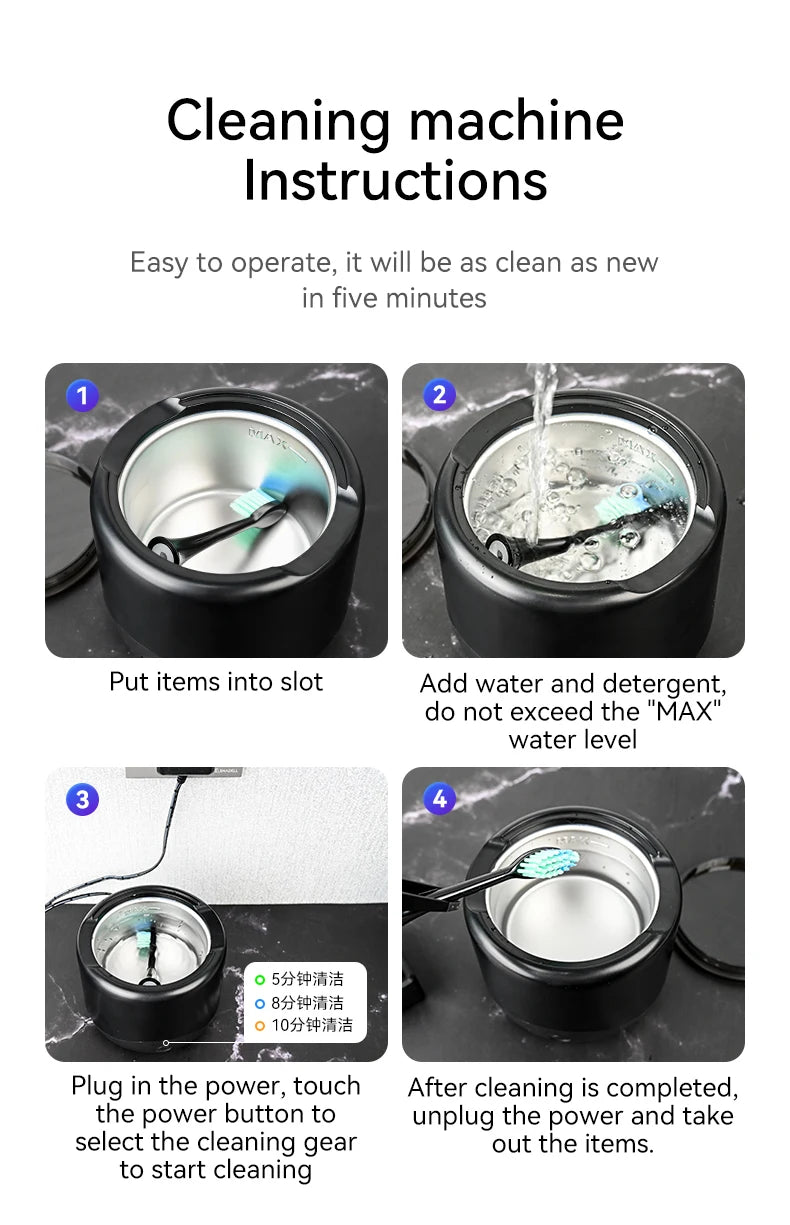 Cleaning machine Instructions

Easy to operate, it will be as clean as new in five minutes

1

MAX

Put items into slot

2

MAX

Add water and detergent, do not exceed the "MAX" water level

3

5分钟清洁
8分钟清洁
10分钟清洁

Plug in the power, touch the power button to select the cleaning gear to start cleaning

4

After cleaning is completed, unplug the power and take out the items.