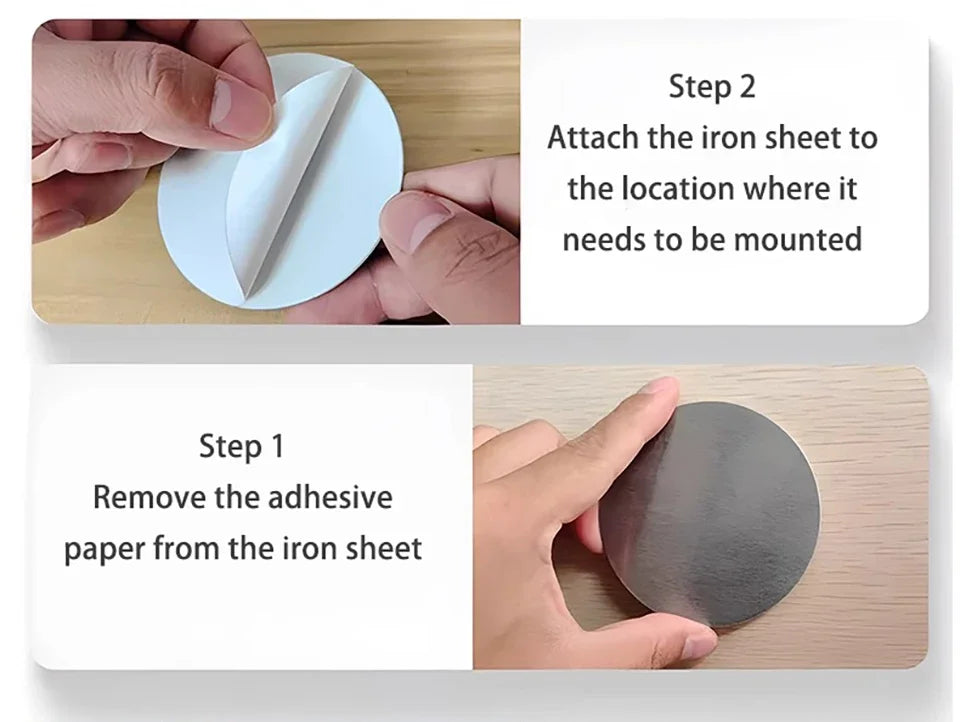 Step 2
Attach the iron sheet to the location where it needs to be mounted

Step 1
Remove the adhesive paper from the iron sheet