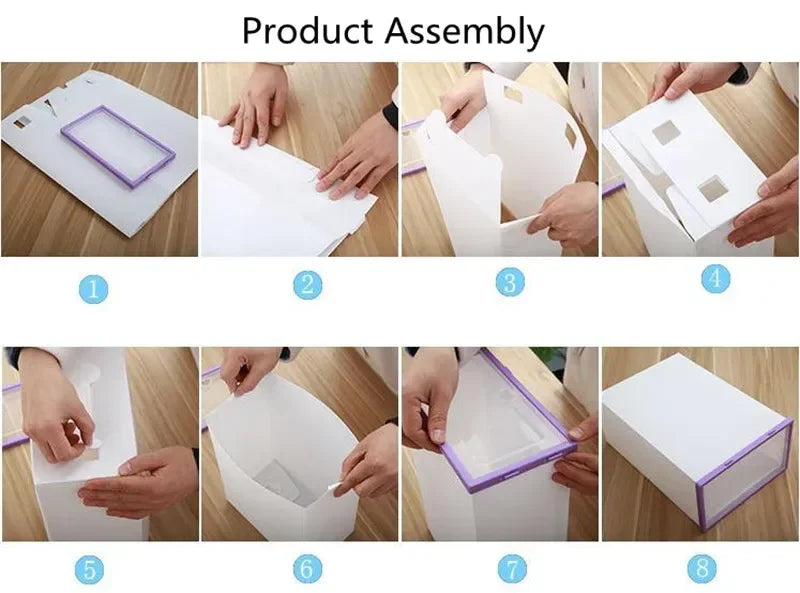 Product Assembly

1

2

3

4

5

6

7

8