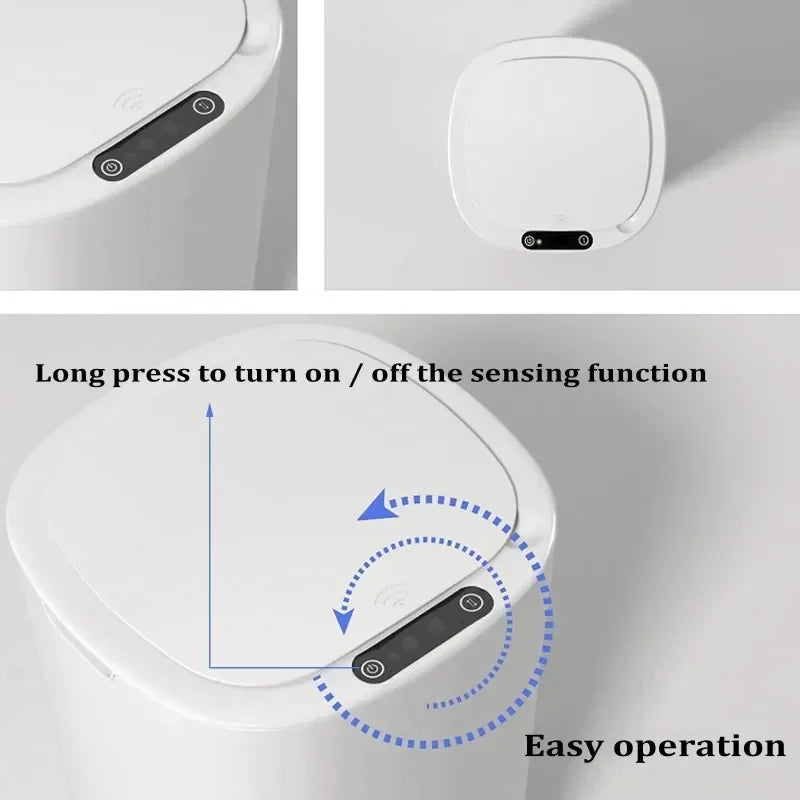 Long press to turn on / off the sensing function

Easy operation