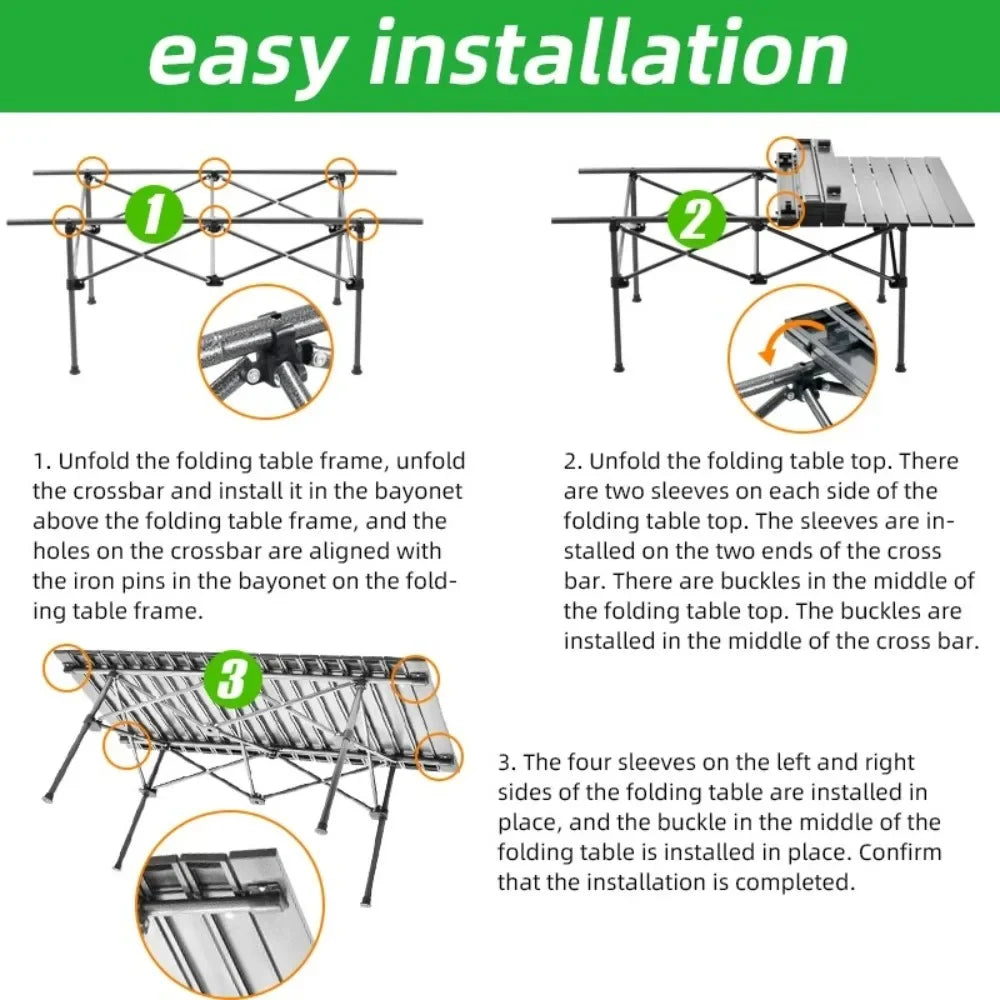 easy installation

1

2

1. Unfold the folding table frame, unfold the crossbar and install it in the bayonet above the folding table frame, and the holes on the crossbar are aligned with the iron pins in the bayonet on the folding table frame.

2. Unfold the folding table top. There are two sleeves on each side of the folding table top. The sleeves are installed on the two ends of the cross bar. There are buckles in the middle of the folding table top. The buckles are installed in the middle of the cross bar.

3

3. The four sleeves on the left and right sides of the folding table are installed in place, and the buckle in the middle of the folding table is installed in place. Confirm that the installation is completed.