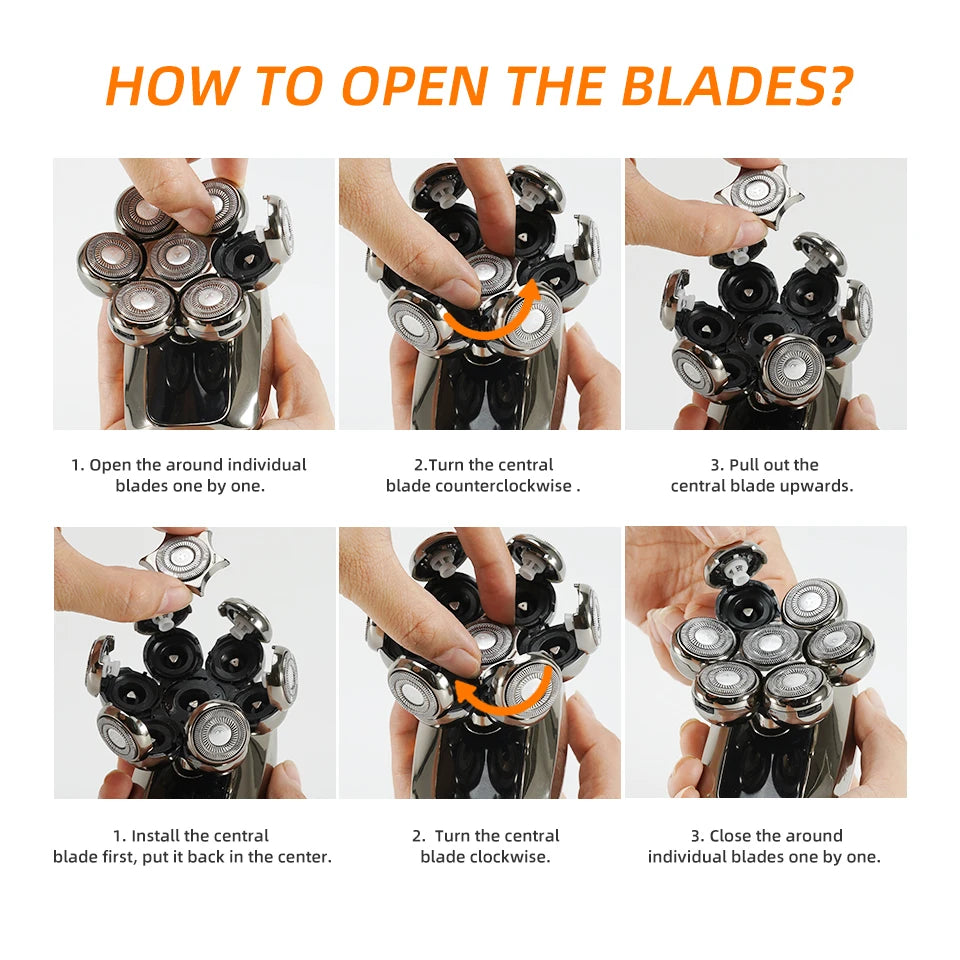 HOW TO OPEN THE BLADES?

1. Open the around individual blades one by one.

2.Turn the central blade counterclockwise .

3. Pull out the central blade upwards.

1. Install the central blade first, put it back in the center.

2. Turn the central blade clockwise.

3. Close the around individual blades one by one.