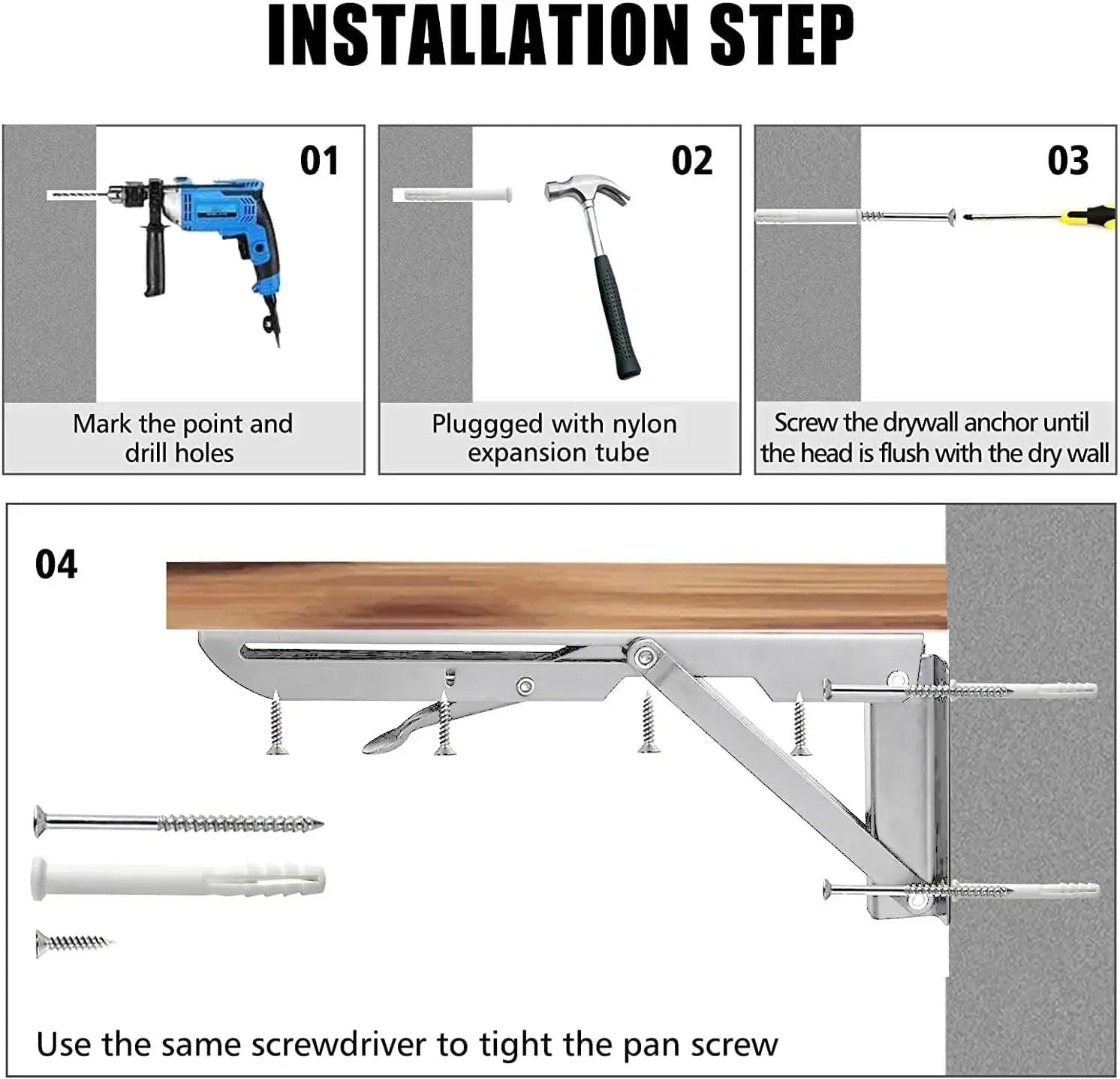 INSTALLATION STEP

01

Mark the point and drill holes

02

Pluggged with nylon expansion tube

03

Screw the drywall anchor until the head is flush with the dry wall

04

Use the same screwdriver to tight the pan screw