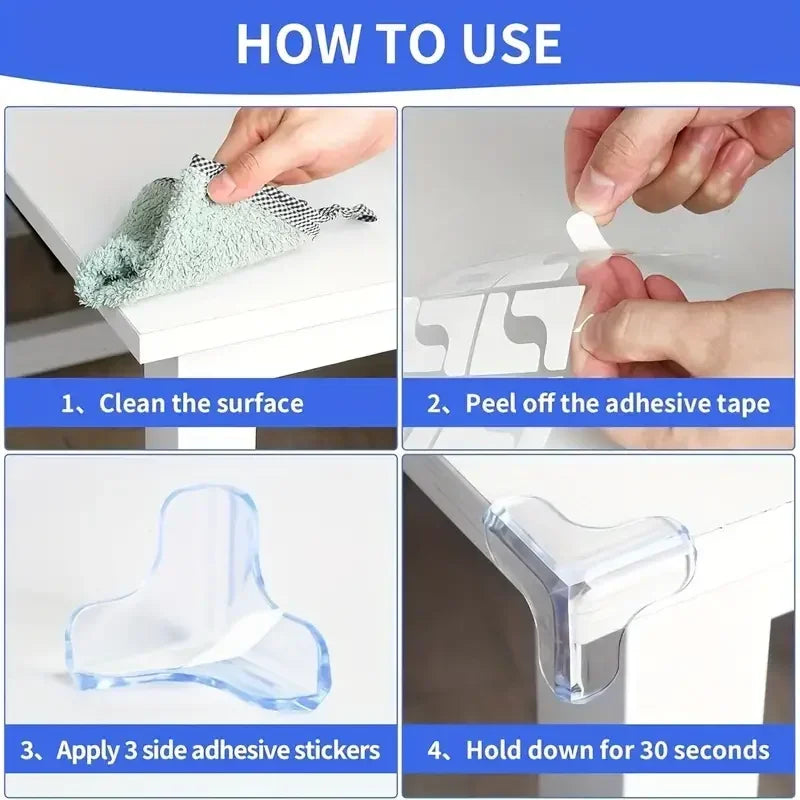 HOW TO USE

1、Clean the surface

2、Peel off the adhesive tape

3、Apply 3 side adhesive stickers

4、Hold down for 30 seconds