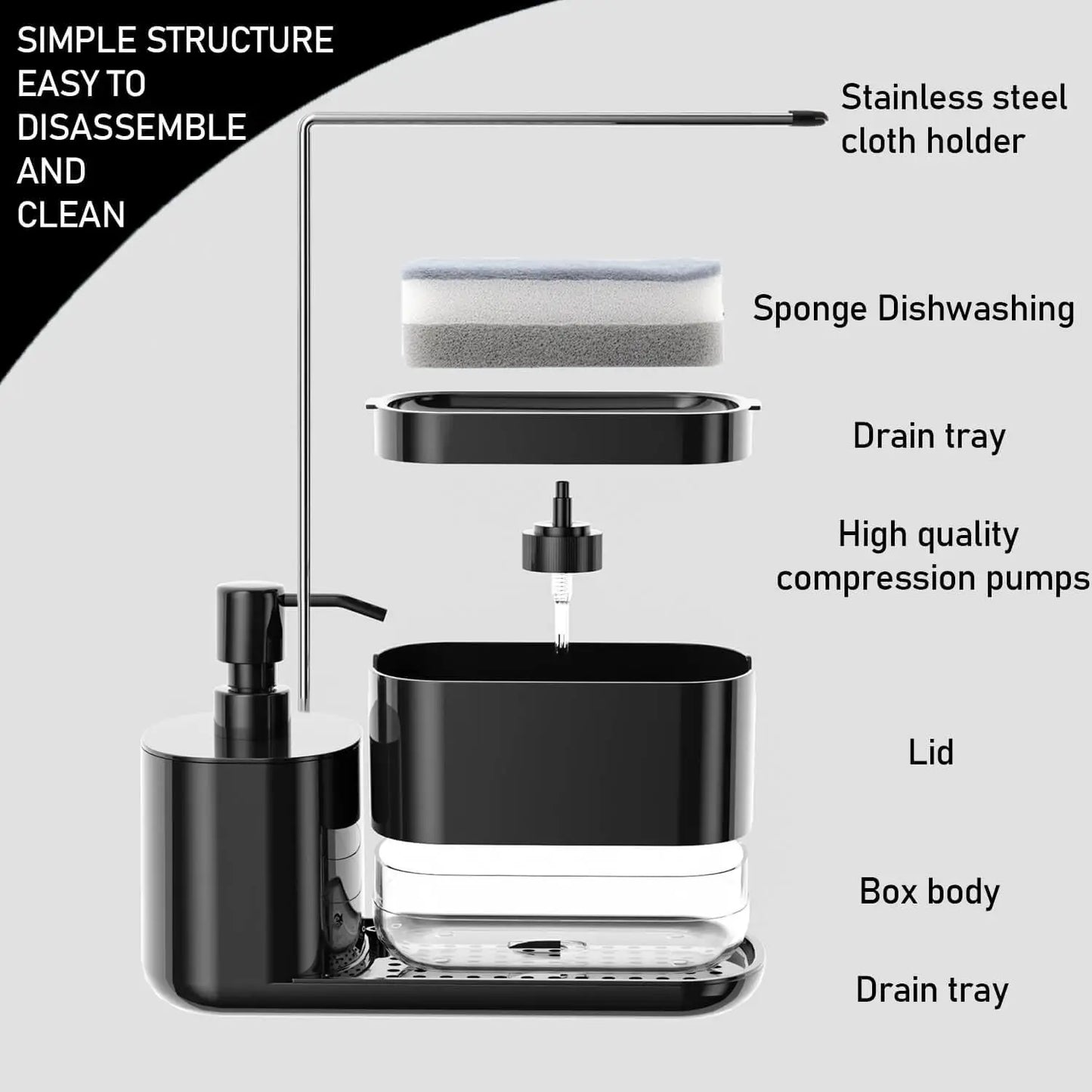 SIMPLE STRUCTURE EASY TO DISASSEMBLE AND CLEAN

Stainless steel cloth holder

Sponge Dishwashing

Drain tray

High quality compression pumps

Lid

Box body

Drain tray