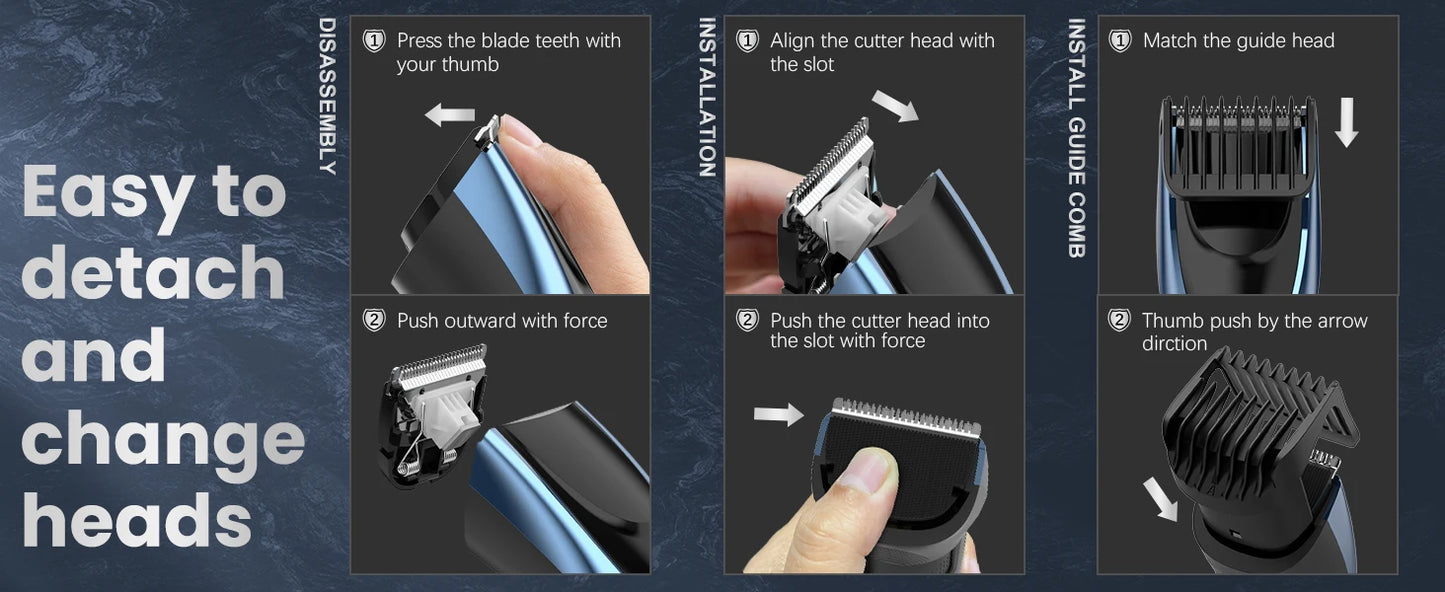 Easy to detach and change heads

DISASSEMBLY

1 Press the blade teeth with your thumb

2 Push outward with force

INSTALLATION

1 Align the cutter head with the slot

2 Push the cutter head into the slot with force

INSTALL GUIDE COMB

1 Match the guide head

2 Thumb push by the arrow dirction