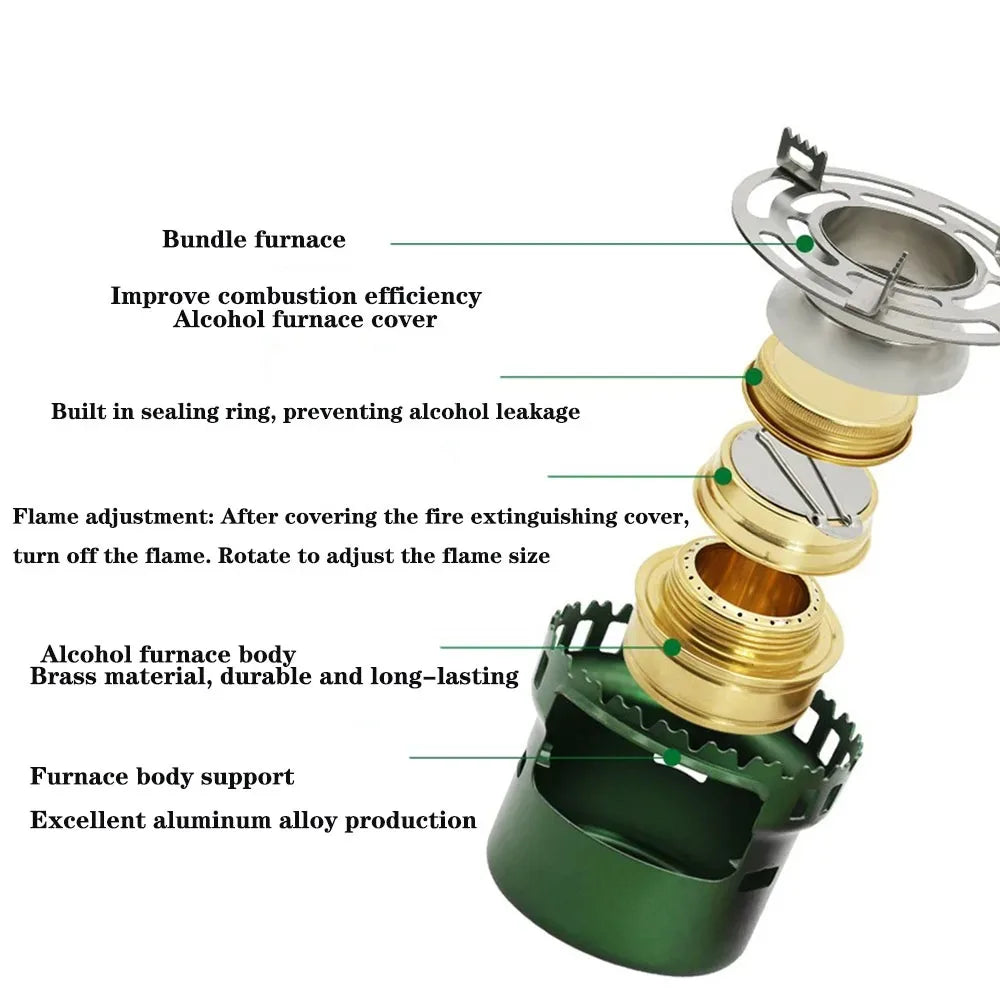 Bundle furnace

Improve combustion efficiency
Alcohol furnace cover

Built in sealing ring, preventing alcohol leakage

Flame adjustment: After covering the fire extinguishing cover, turn off the flame. Rotate to adjust the flame size

Alcohol furnace body
Brass material, durable and long-lasting

Furnace body support

Excellent aluminum alloy production