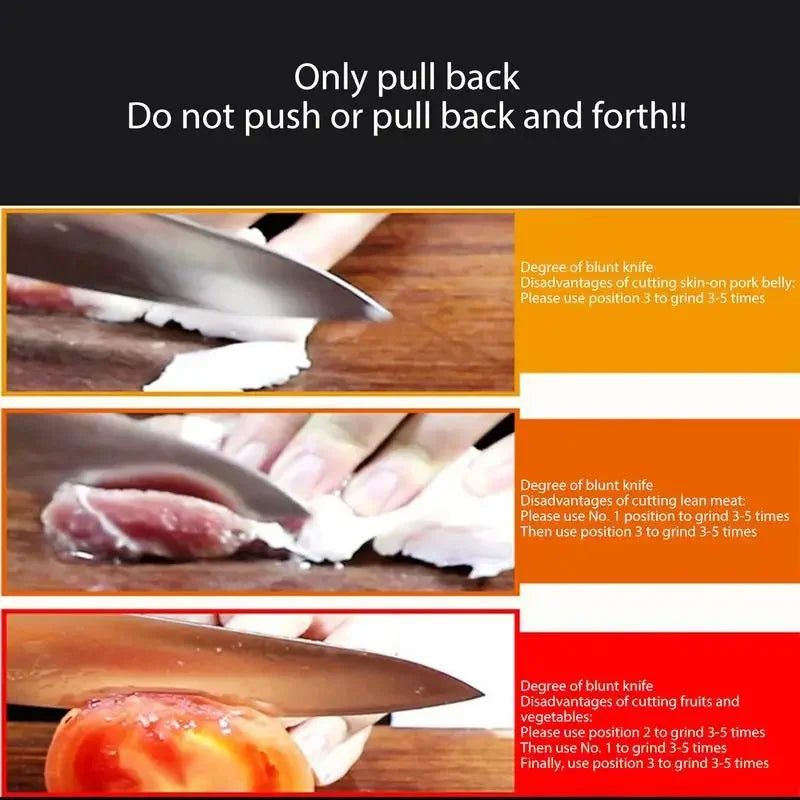 Only pull back
Do not push or pull back and forth!!

Degree of blunt knife
Disadvantages of cutting skin-on pork belly:
Please use position 3 to grind 3-5 times

Degree of blunt knife
Disadvantages of cutting lean meat:
Please use No. 1 position to grind 3-5 times
Then use position 3 to grind 3-5 times

Degree of blunt knife
Disadvantages of cutting fruits and vegetables:
Please use position 2 to grind 3-5 times
Then use No. 1 to grind 3-5 times
Finally, use position 3 to grind 3-5 times