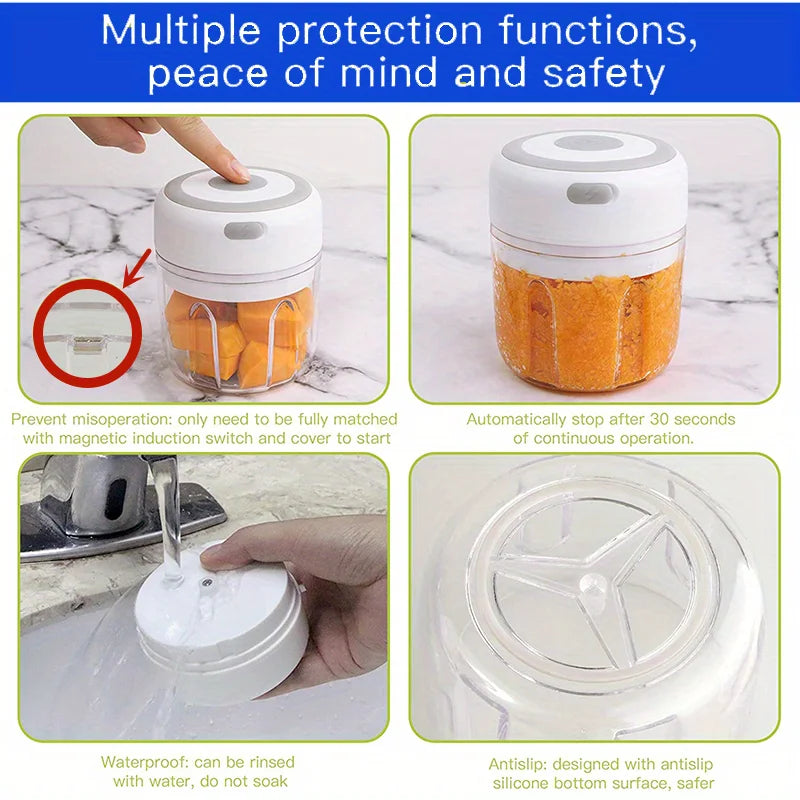 Multiple protection functions, peace of mind and safety

Prevent misoperation: only need to be fully matched with magnetic induction switch and cover to start

Automatically stop after 30 seconds of continuous operation.

Waterproof: can be rinsed with water, do not soak

Antislip: designed with antislip silicone bottom surface, safer