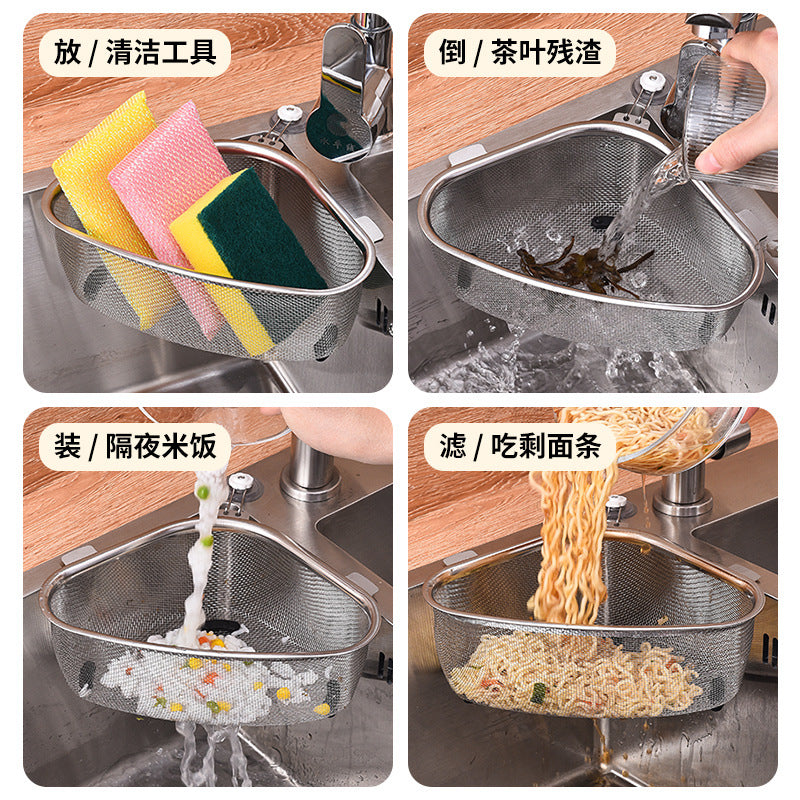 放 / 清洁工具

倒 / 茶叶残渣

装 / 隔夜米饭

滤 / 吃剩面条